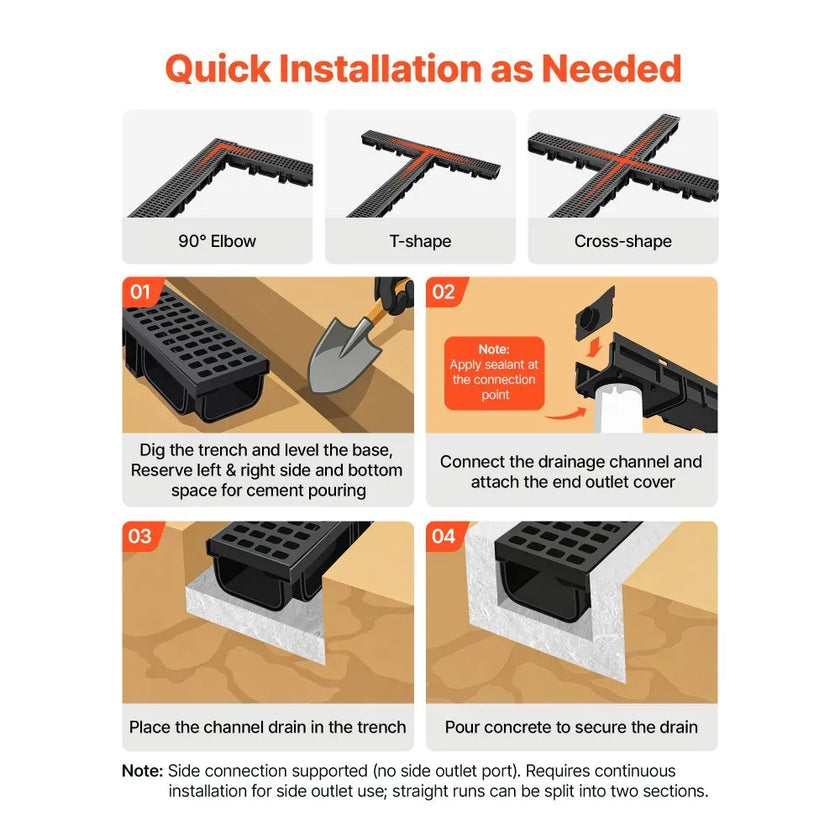 Quick Installation as Needed

90° Elbow

T-shape

Cross-shape

01

Dig the trench and level the base, Reserve left & right side and bottom space for cement pouring

02

Note:
Apply sealant at the connection point

Connect the drainage channel and attach the end outlet cover

03

Place the channel drain in the trench

04

Pour concrete to secure the drain

Note: Side connection supported (no side outlet port). Requires continuous installation for side outlet use; straight runs can be split into two sections.