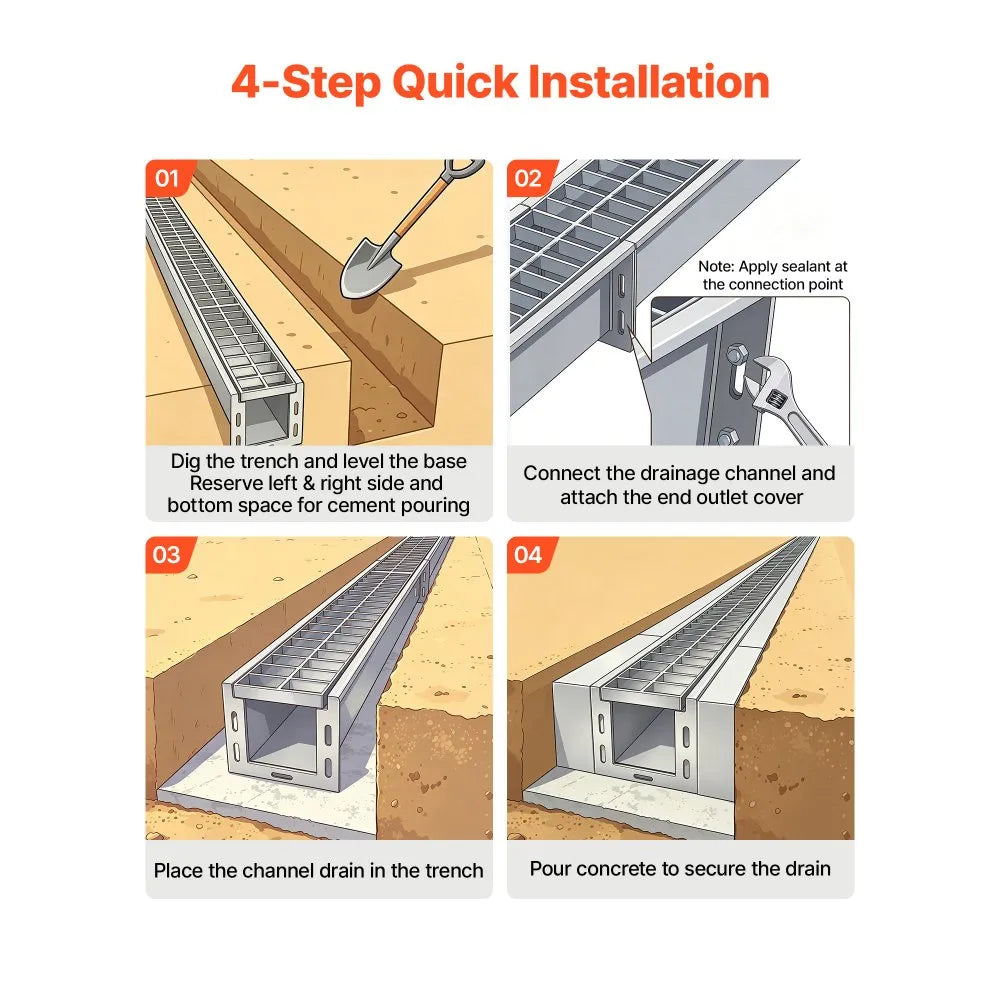 4-Step Quick Installation

01

Dig the trench and level the base
Reserve left & right side and bottom space for cement pouring

02

Note: Apply sealant at the connection point

Connect the drainage channel and attach the end outlet cover

03

Place the channel drain in the trench

04

Pour concrete to secure the drain