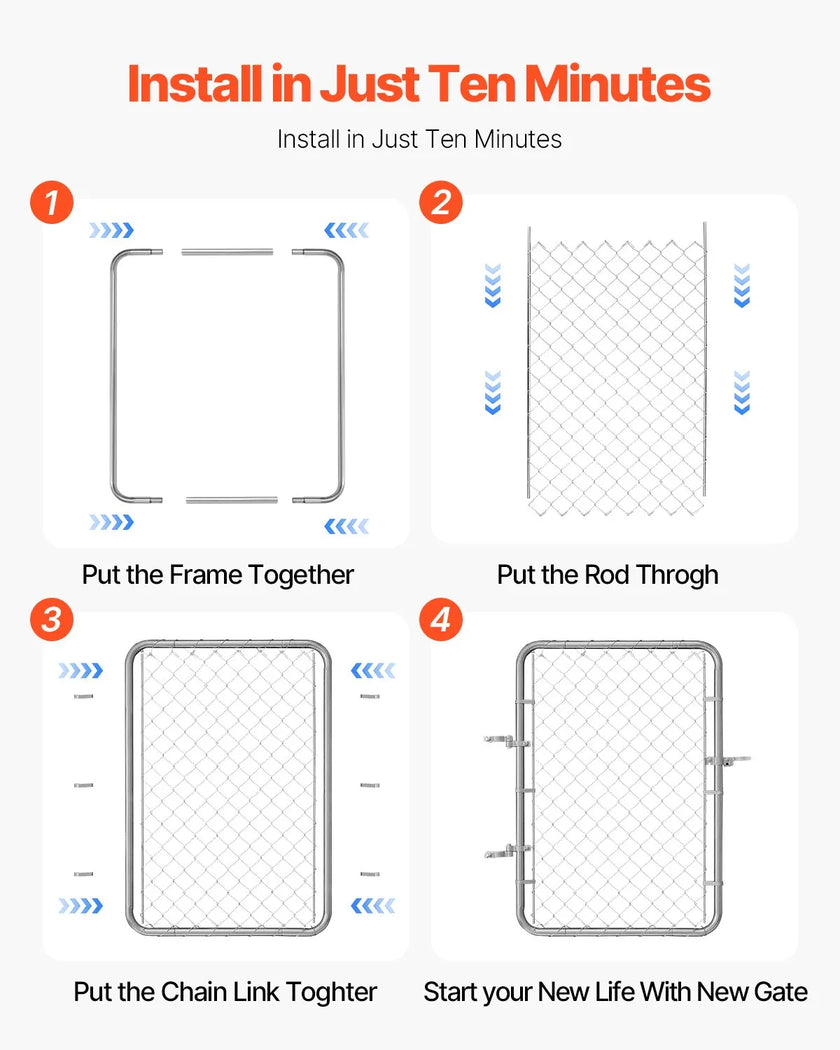 Install in Just Ten Minutes

Install in Just Ten Minutes

1

Put the Frame Together

2

Put the Rod Throgh

3

Put the Chain Link Toghter

4

Start your New Life With New Gate