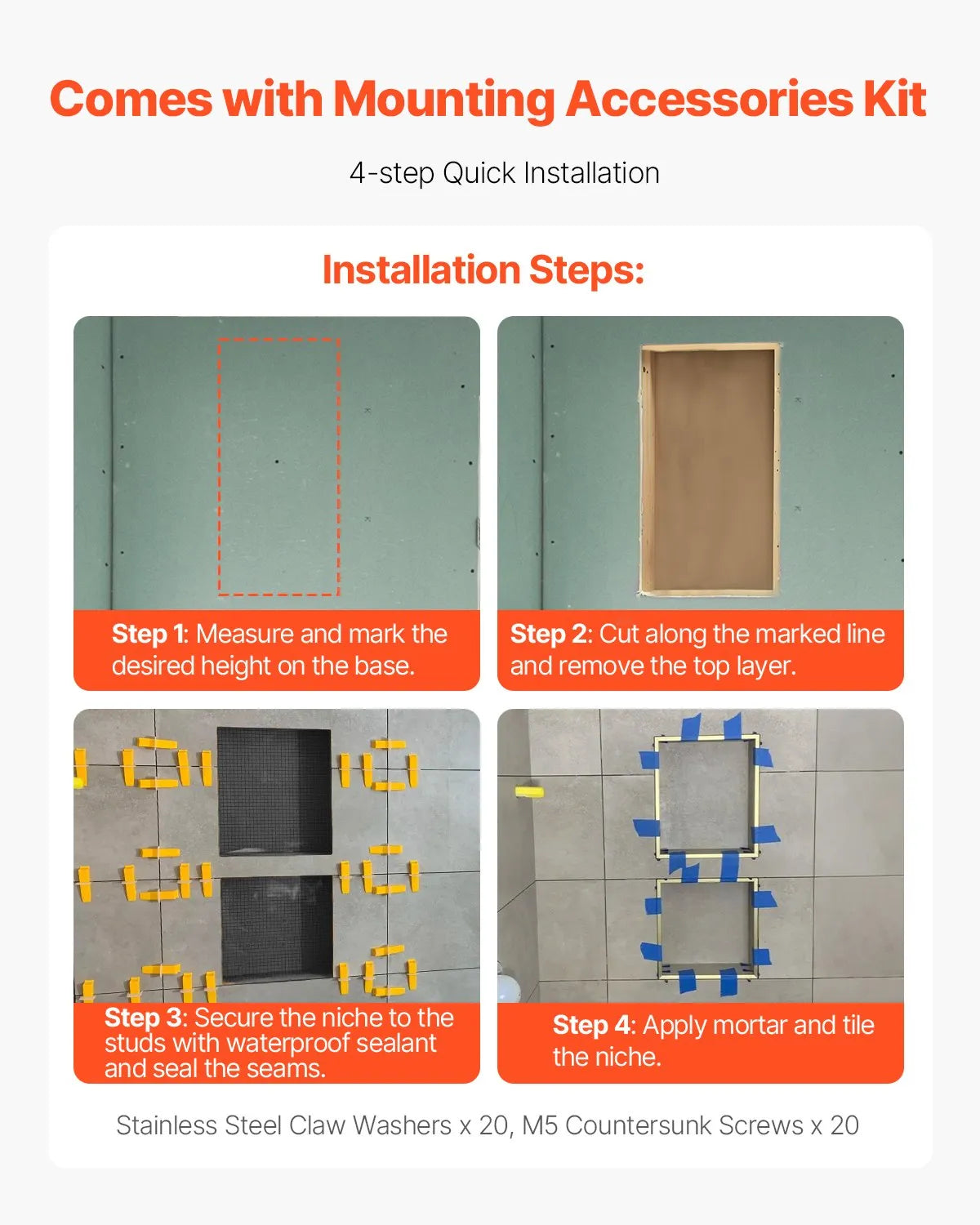 Comes with Mounting Accessories Kit

4-step Quick Installation

Installation Steps:

Step 1: Measure and mark the desired height on the base.

Step 2: Cut along the marked line and remove the top layer.

Step 3: Secure the niche to the studs with waterproof sealant and seal the seams.

Step 4: Apply mortar and tile the niche.

Stainless Steel Claw Washers x 20, M5 Countersunk Screws x 20