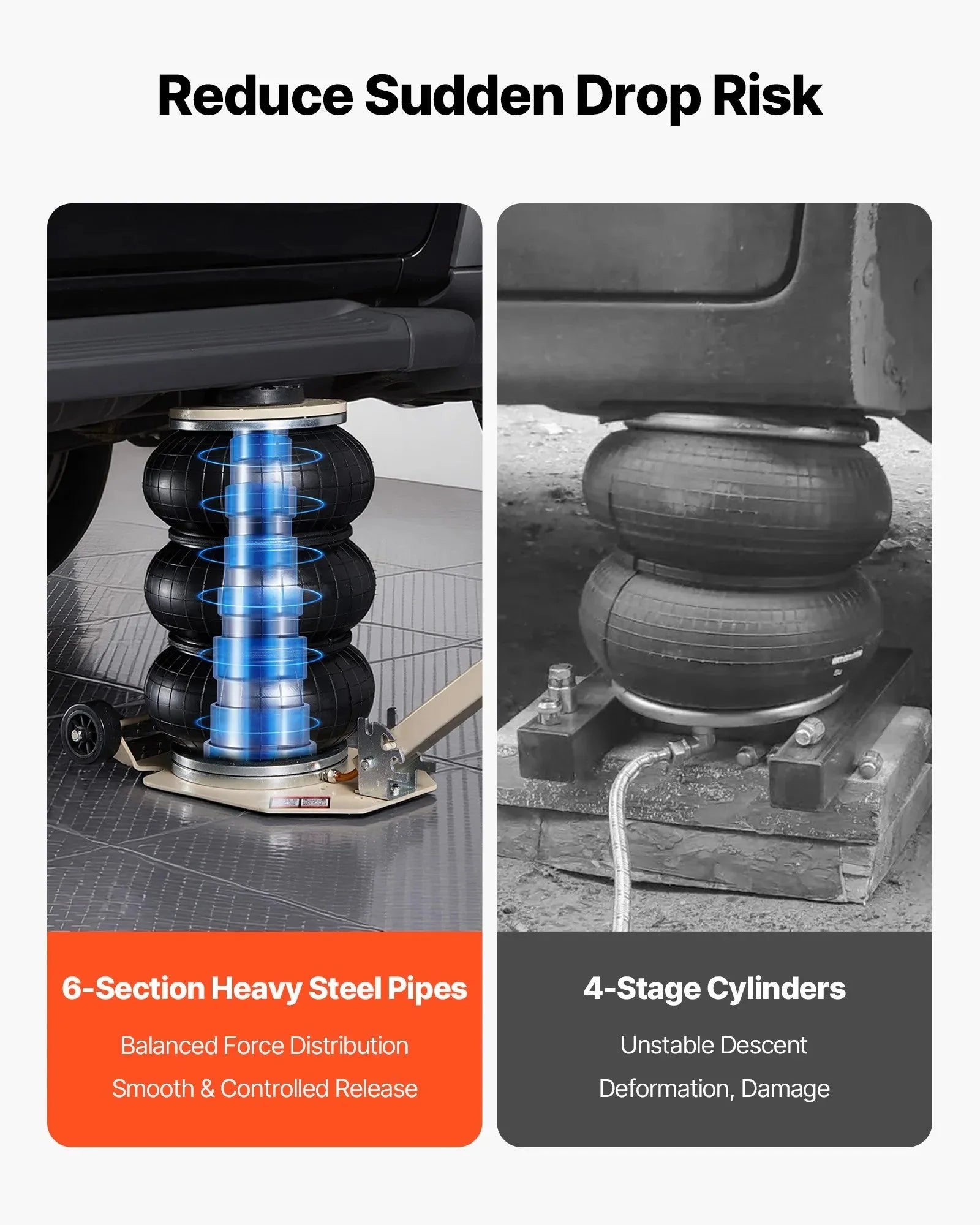 Reduce Sudden Drop Risk

6-Section Heavy Steel Pipes

Balanced Force Distribution

Smooth & Controlled Release

4-Stage Cylinders

Unstable Descent

Deformation, Damage