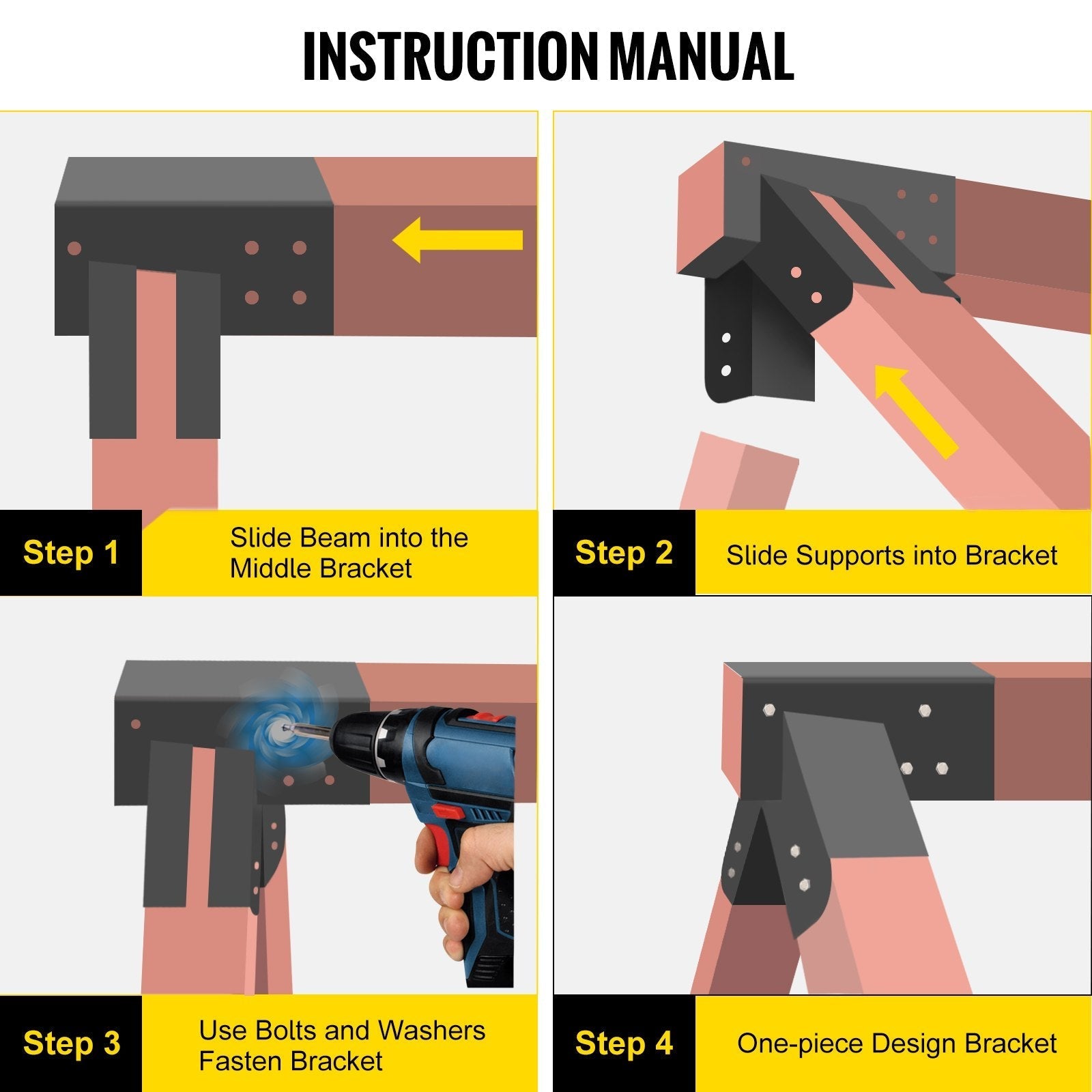 INSTRUCTION MANUAL

Step 1
Slide Beam into the Middle Bracket

Step 2
Slide Supports into Bracket

Step 3
Use Bolts and Washers Fasten Bracket

Step 4
One-piece Design Bracket