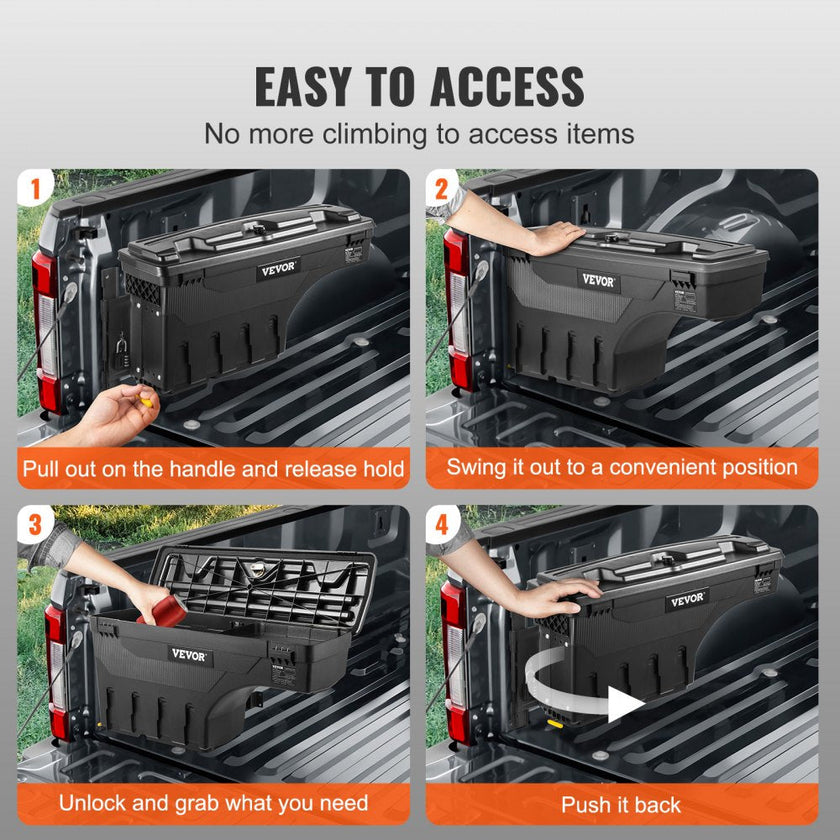 EASY TO ACCESS
No more climbing to access items

1
VEVOR
Pull out on the handle and release hold

2
VEVOR
Swing it out to a convenient position

3
VEVOR
Unlock and grab what you need

4
VEVOR
Push it back