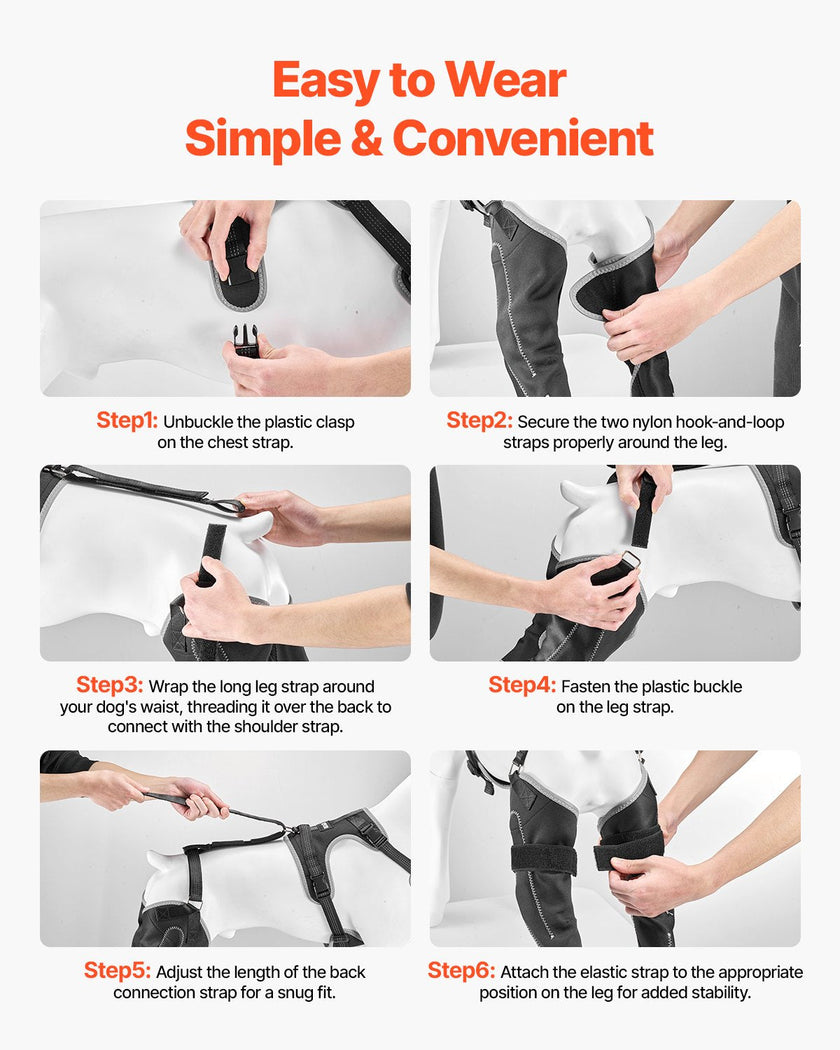 Easy to Wear
Simple & Convenient

Step1: Unbuckle the plastic clasp on the chest strap.

Step2: Secure the two nylon hook-and-loop straps properly around the leg.

Step3: Wrap the long leg strap around your dog's waist, threading it over the back to connect with the shoulder strap.

Step4: Fasten the plastic buckle on the leg strap.

Step5: Adjust the length of the back connection strap for a snug fit.

Step6: Attach the elastic strap to the appropriate position on the leg for added stability.