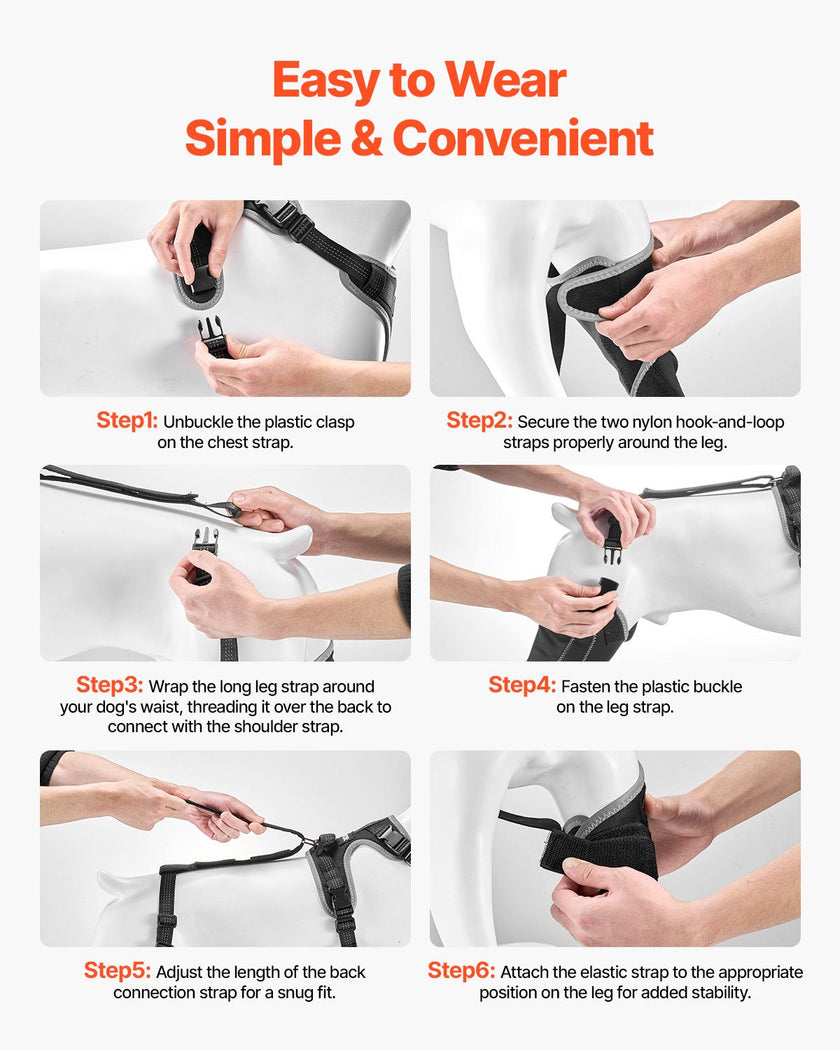 Easy to Wear
Simple & Convenient

Step1: Unbuckle the plastic clasp on the chest strap.

Step2: Secure the two nylon hook-and-loop straps properly around the leg.

Step3: Wrap the long leg strap around your dog's waist, threading it over the back to connect with the shoulder strap.

Step4: Fasten the plastic buckle on the leg strap.

Step5: Adjust the length of the back connection strap for a snug fit.

Step6: Attach the elastic strap to the appropriate position on the leg for added stability.