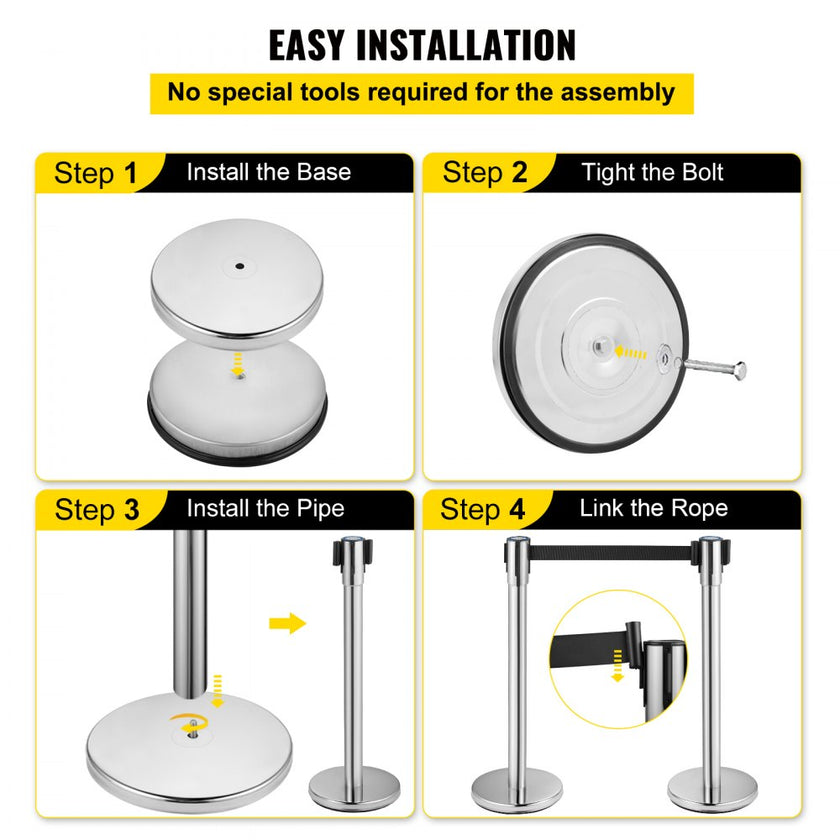 EASY INSTALLATION

No special tools required for the assembly

Step 1 Install the Base

Step 2 Tight the Bolt

Step 3 Install the Pipe

Step 4 Link the Rope