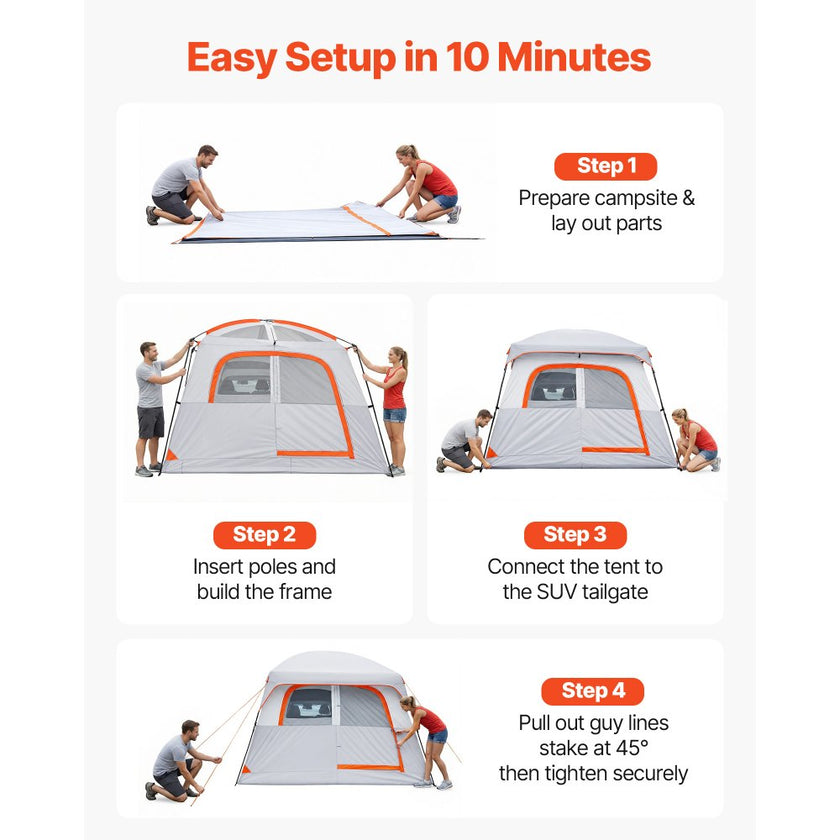 Easy Setup in 10 Minutes

Step 1

Prepare campsite & lay out parts

Step 2

Insert poles and build the frame

Step 3

Connect the tent to the SUV tailgate

Step 4

Pull out guy lines stake at 45° then tighten securely