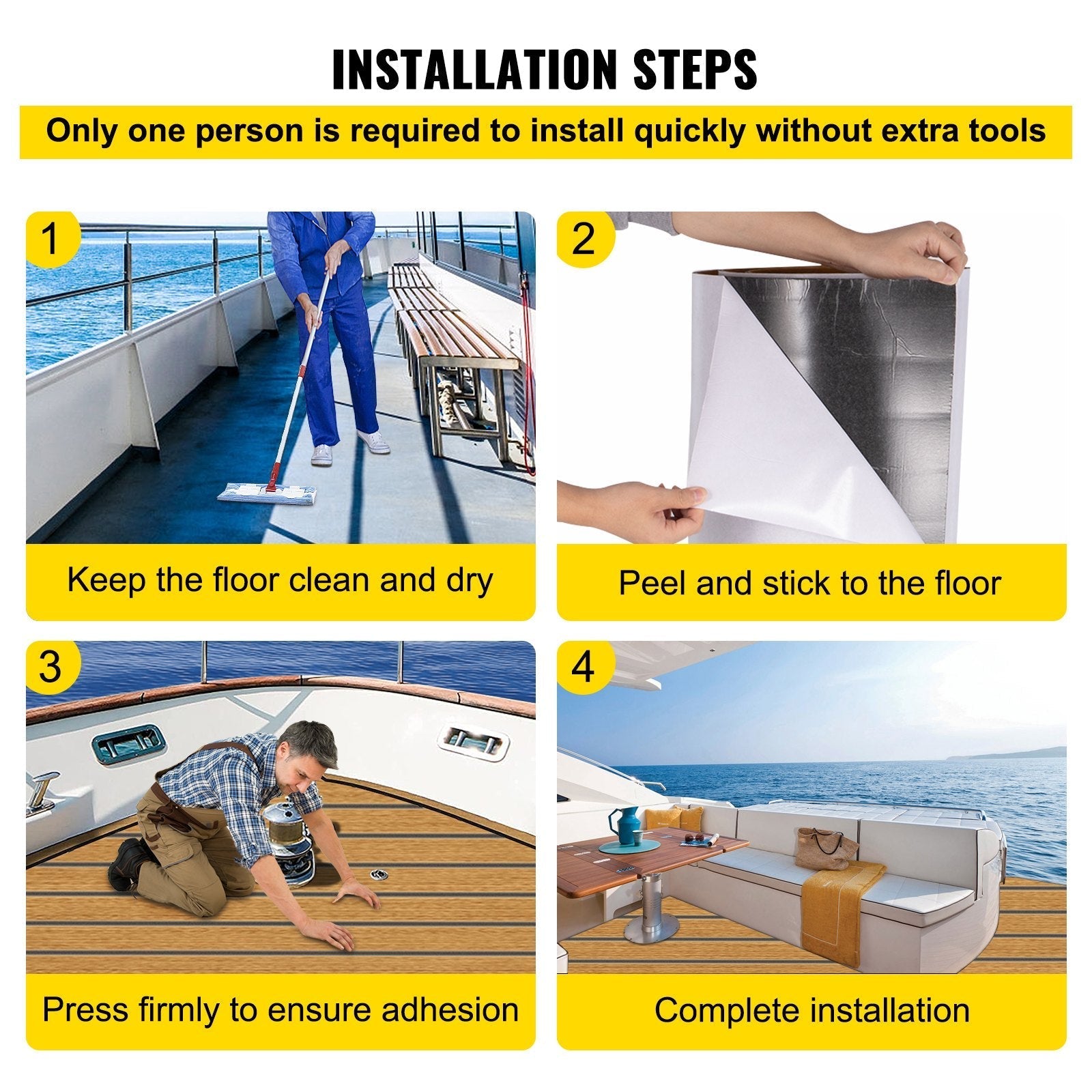 INSTALLATION STEPS

Only one person is required to install quickly without extra tools

1

Keep the floor clean and dry

2

Peel and stick to the floor

3

Press firmly to ensure adhesion

4

Complete installation