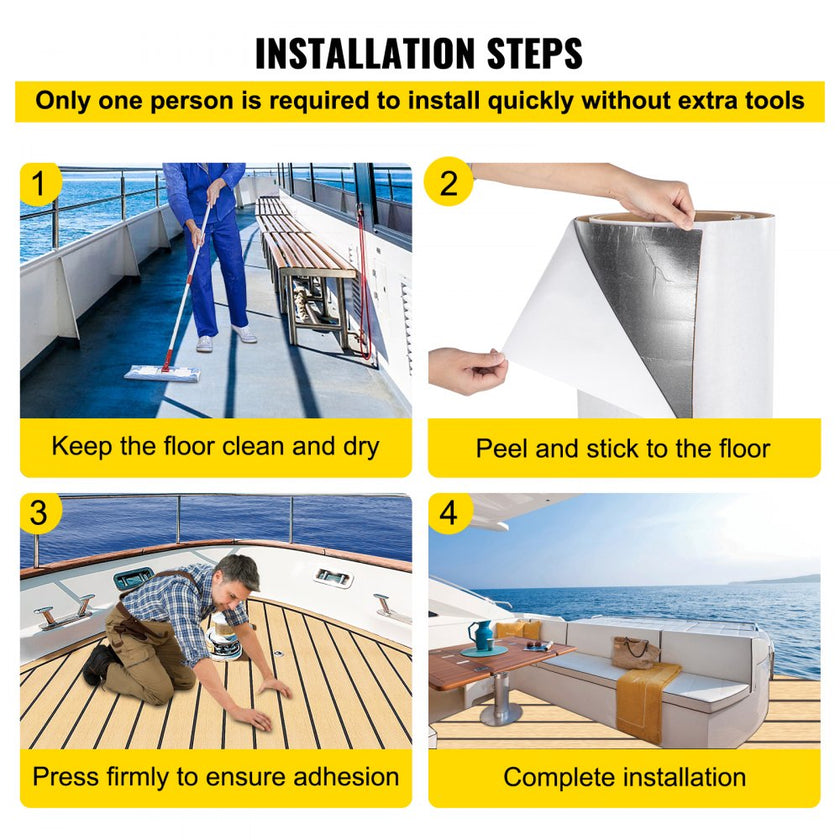 INSTALLATION STEPS

Only one person is required to install quickly without extra tools

1

Keep the floor clean and dry

2

Peel and stick to the floor

3

Press firmly to ensure adhesion

4

Complete installation