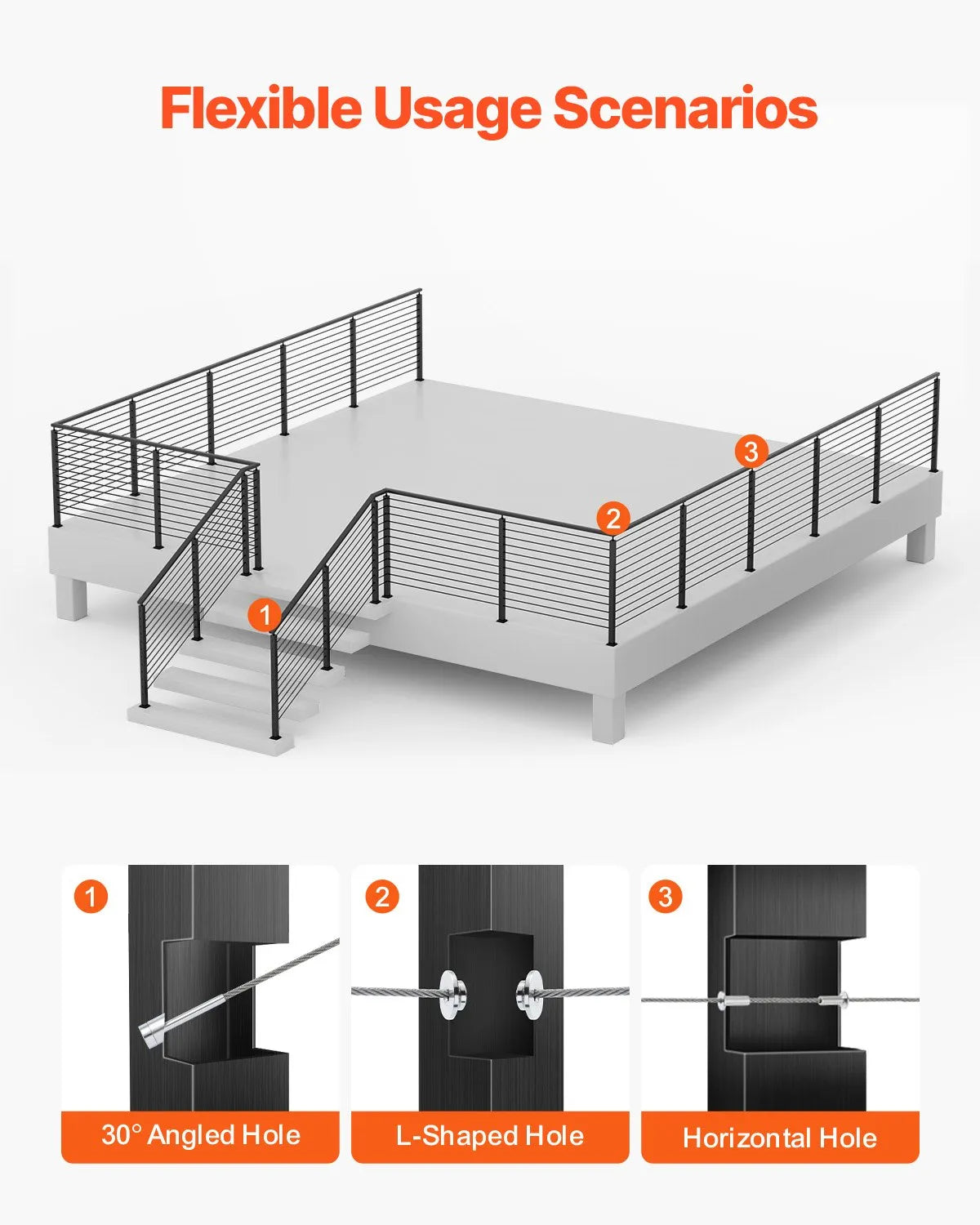 Flexible Usage Scenarios

3

2

1

1

30° Angled Hole

2

L-Shaped Hole

3

Horizontal Hole