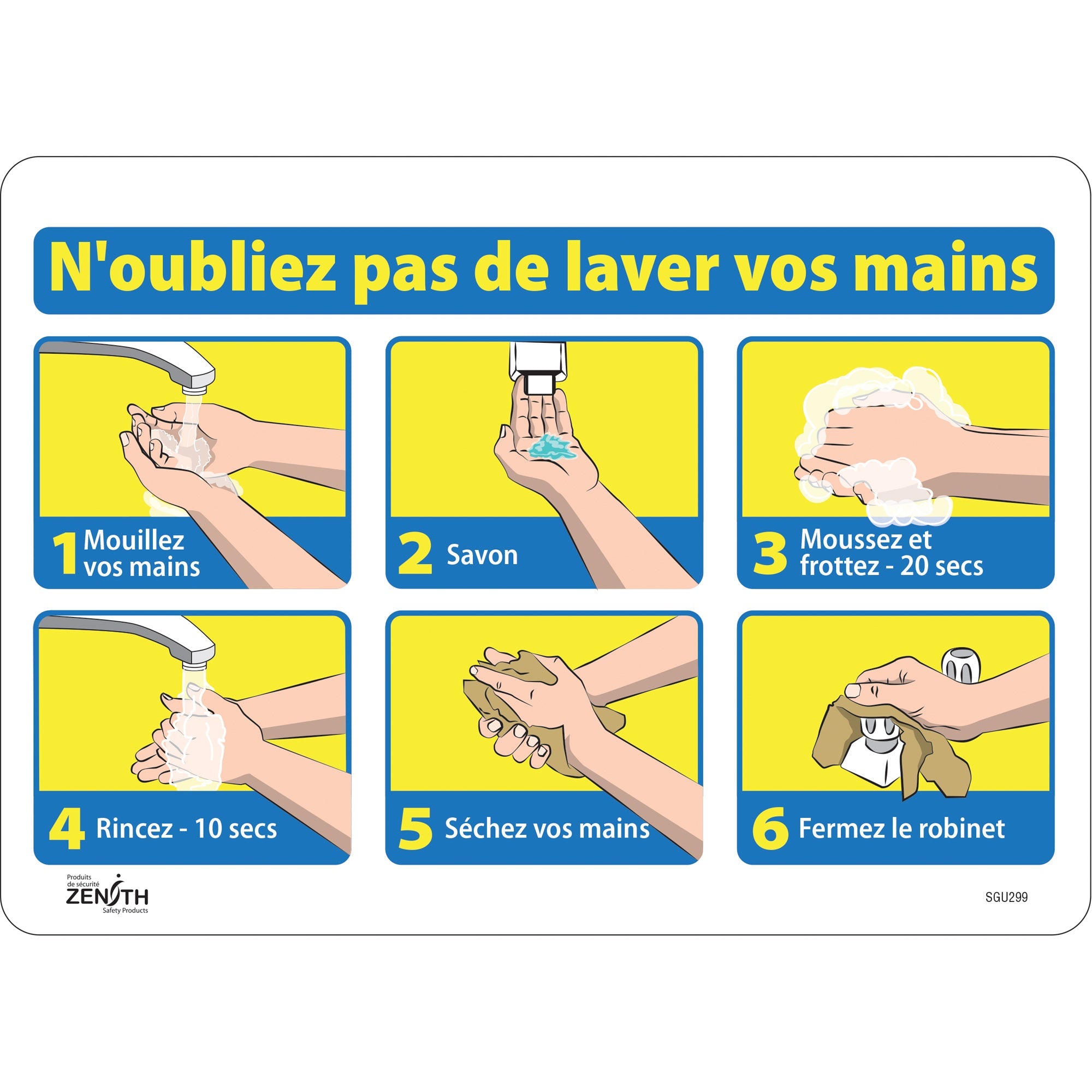 N'oubliez pas de laver vos mains

1 Mouillez vos mains

2 Savon

3 Moussez et frottez - 20 secs

4 Rincez - 10 secs

5 Séchez vos mains

6 Fermez le robinet

Produits de sécurité ZENITH Safety Products

SGU299