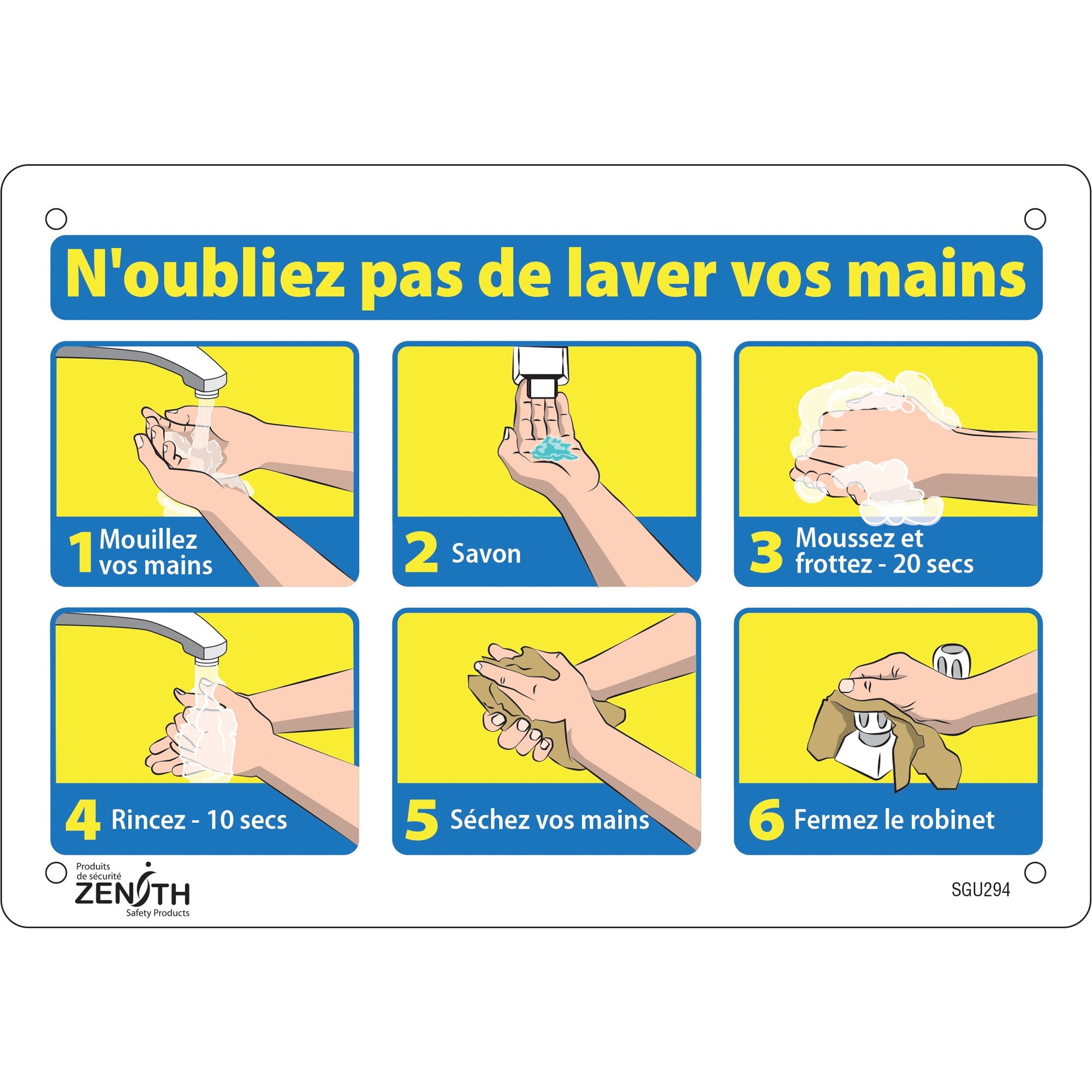 N'oubliez pas de laver vos mains

1 Mouillez vos mains

2 Savon

3 Moussez et frottez - 20 secs

4 Rincez - 10 secs

5 Séchez vos mains

6 Fermez le robinet

Produits de sécurité ZENITH Safety Products

SGU294