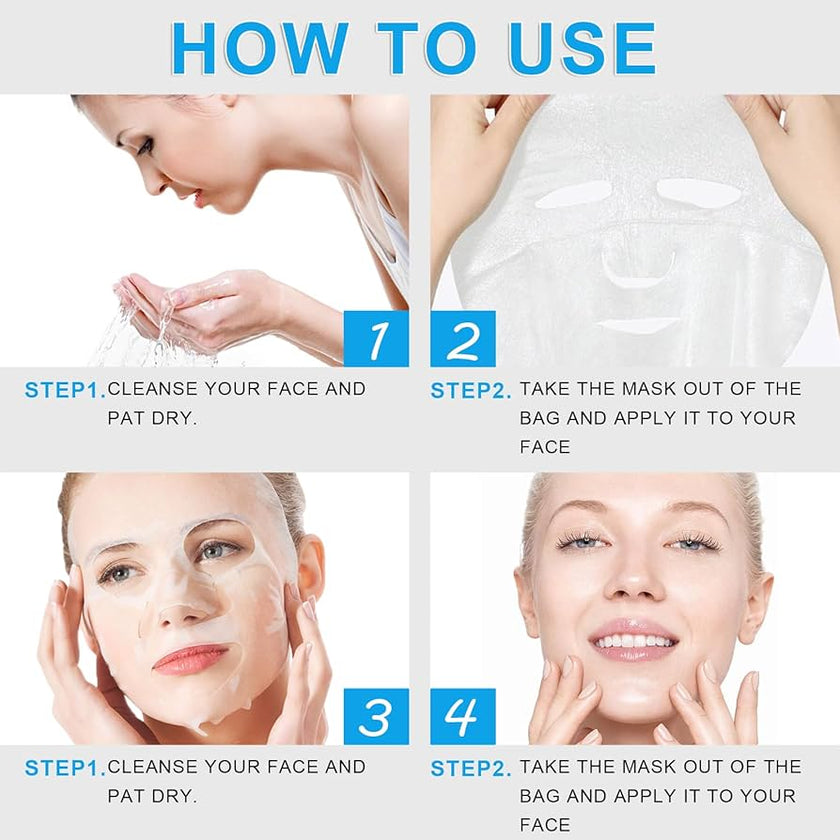 HOW TO USE

1

2

STEP1. CLEANSE YOUR FACE AND PAT DRY.

STEP2. TAKE THE MASK OUT OF THE BAG AND APPLY IT TO YOUR FACE

3

4

STEP1. CLEANSE YOUR FACE AND PAT DRY.

STEP2. TAKE THE MASK OUT OF THE BAG AND APPLY IT TO YOUR FACE