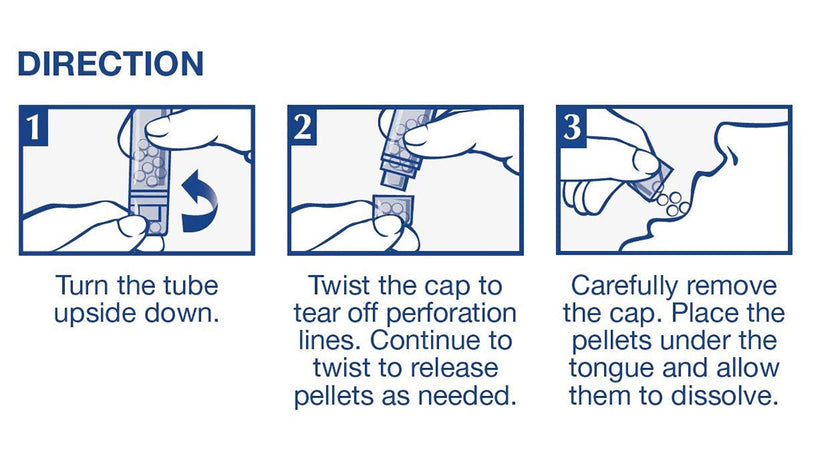 DIRECTION

1

Turn the tube upside down.

2

Twist the cap to tear off perforation lines. Continue to twist to release pellets as needed.

3

Carefully remove the cap. Place the pellets under the tongue and allow them to dissolve.