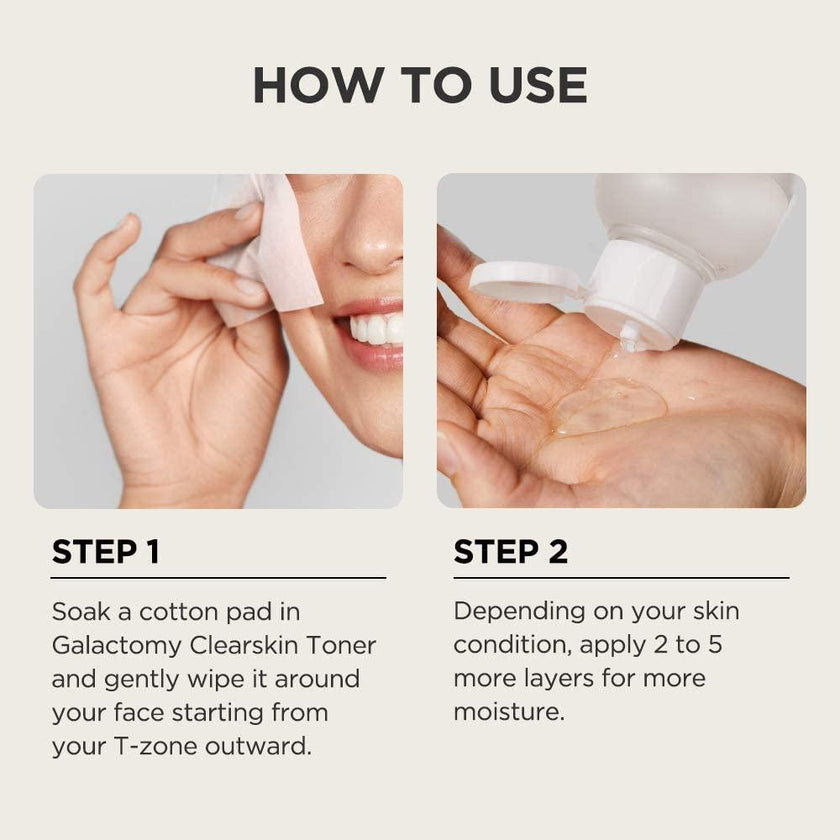 HOW TO USE

STEP 1

Soak a cotton pad in Galactomy Clearskin Toner and gently wipe it around your face starting from your T-zone outward.

STEP 2

Depending on your skin condition, apply 2 to 5 more layers for more moisture.