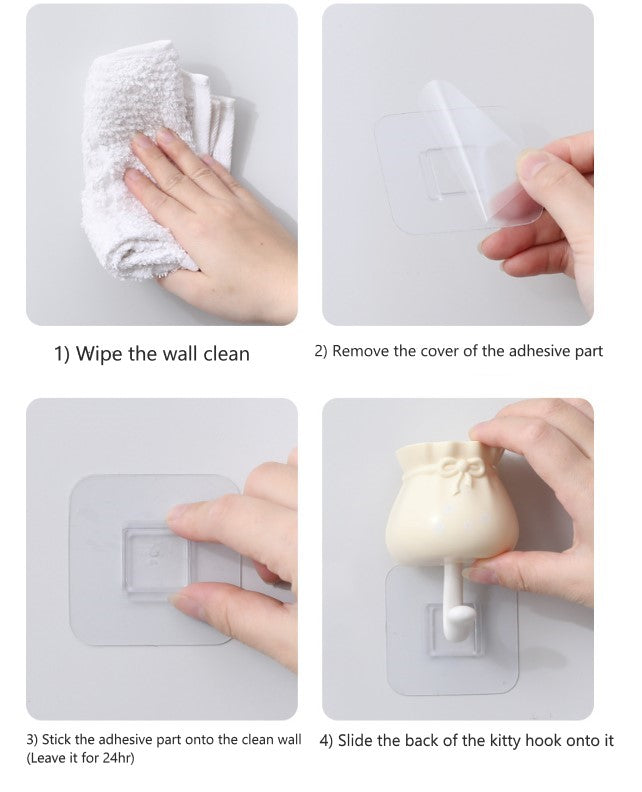 1) Wipe the wall clean

2) Remove the cover of the adhesive part

3) Stick the adhesive part onto the clean wall (Leave it for 24hr)

4) Slide the back of the kitty hook onto it