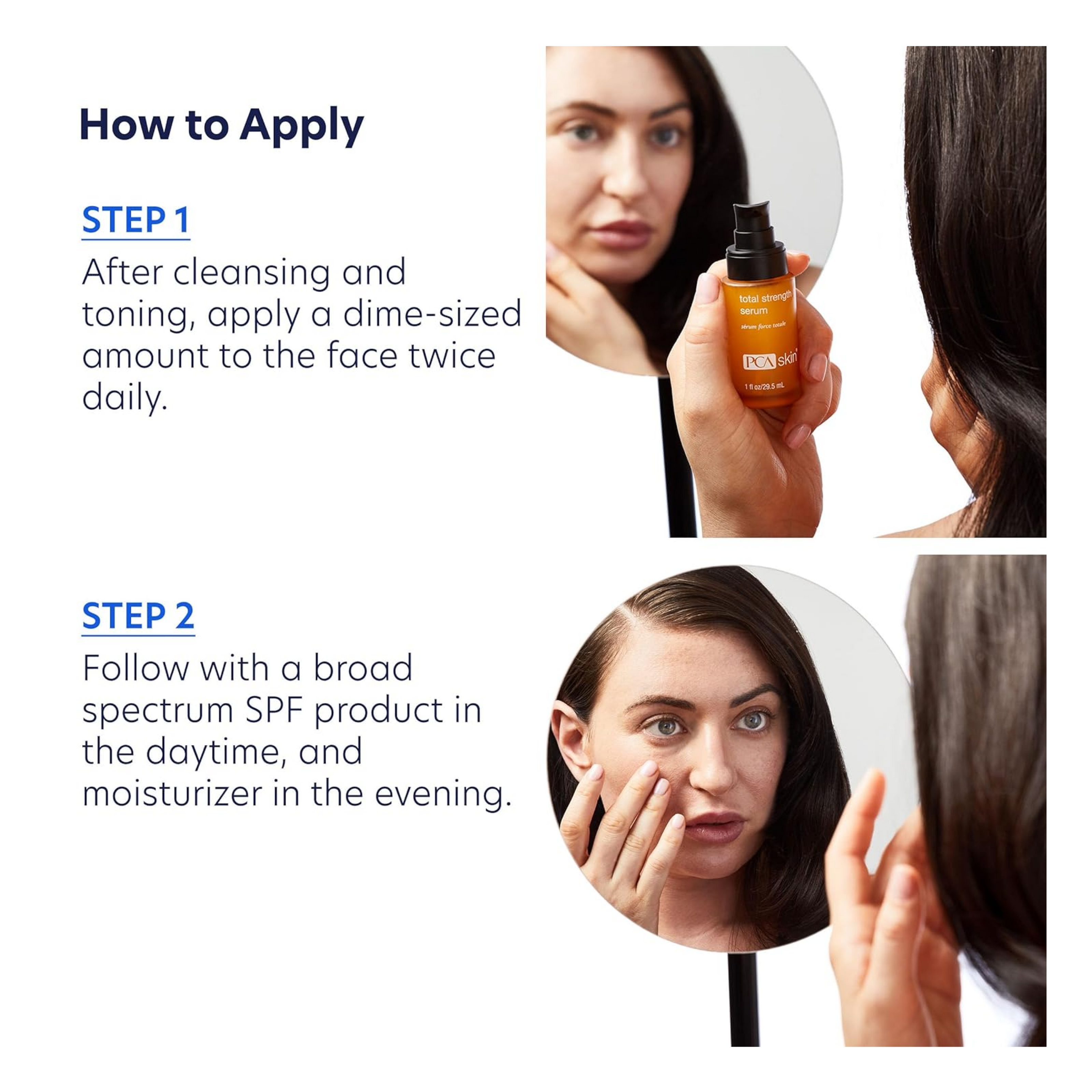 How to Apply

STEP 1

After cleansing and toning, apply a dime-sized amount to the face twice daily.

total strength serum

sérum force totale

PCA skin

1 fl oz/29.5 mL

STEP 2

Follow with a broad spectrum SPF product in the daytime, and moisturizer in the evening.