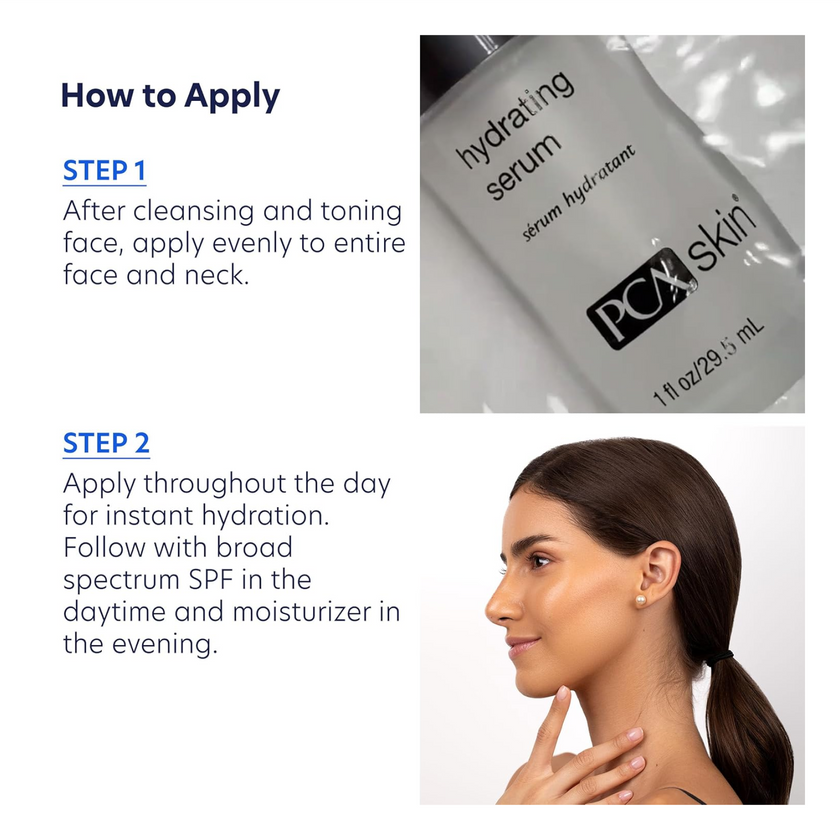 How to Apply

STEP 1
After cleansing and toning face, apply evenly to entire face and neck.

hydrating serum
sérum hydratant
PCA skin®
1 fl oz/29.5 mL

STEP 2
Apply throughout the day for instant hydration. Follow with broad spectrum SPF in the daytime and moisturizer in the evening.