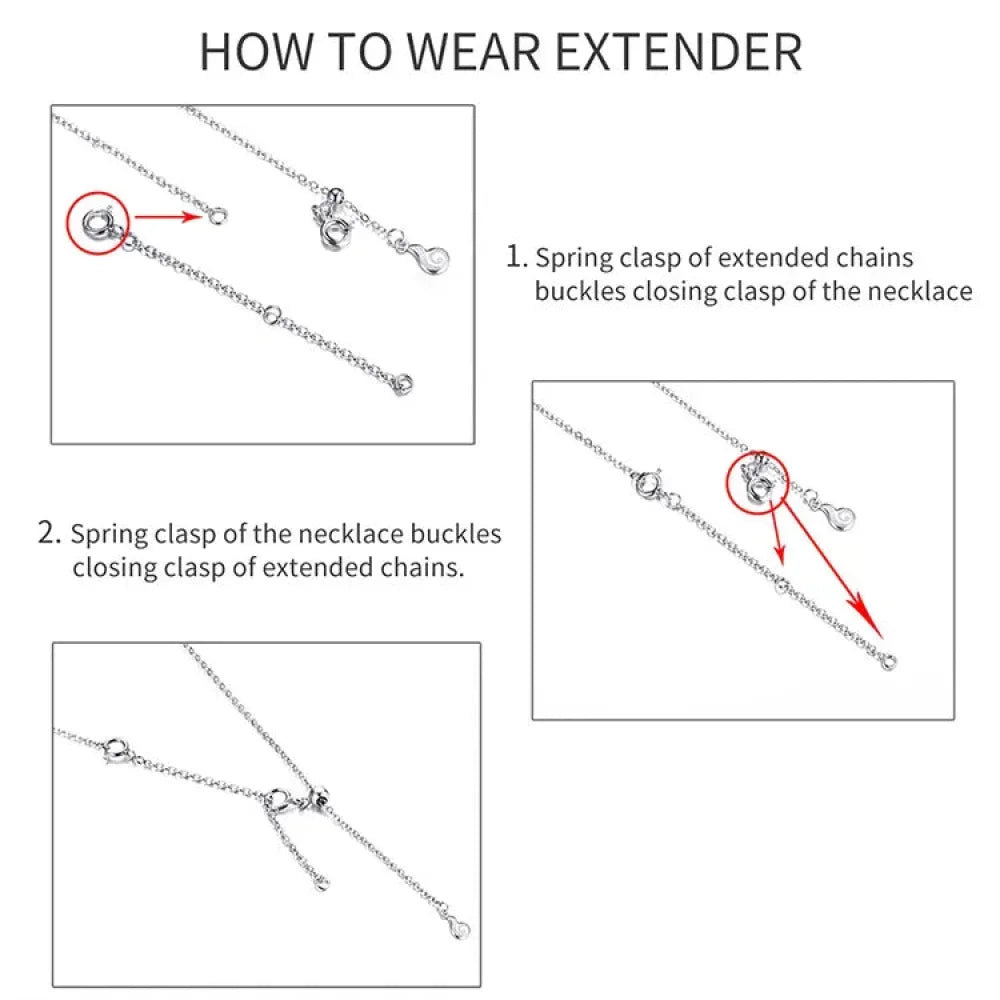 HOW TO WEAR EXTENDER

1. Spring clasp of extended chains buckles closing clasp of the necklace

2. Spring clasp of the necklace buckles closing clasp of extended chains.