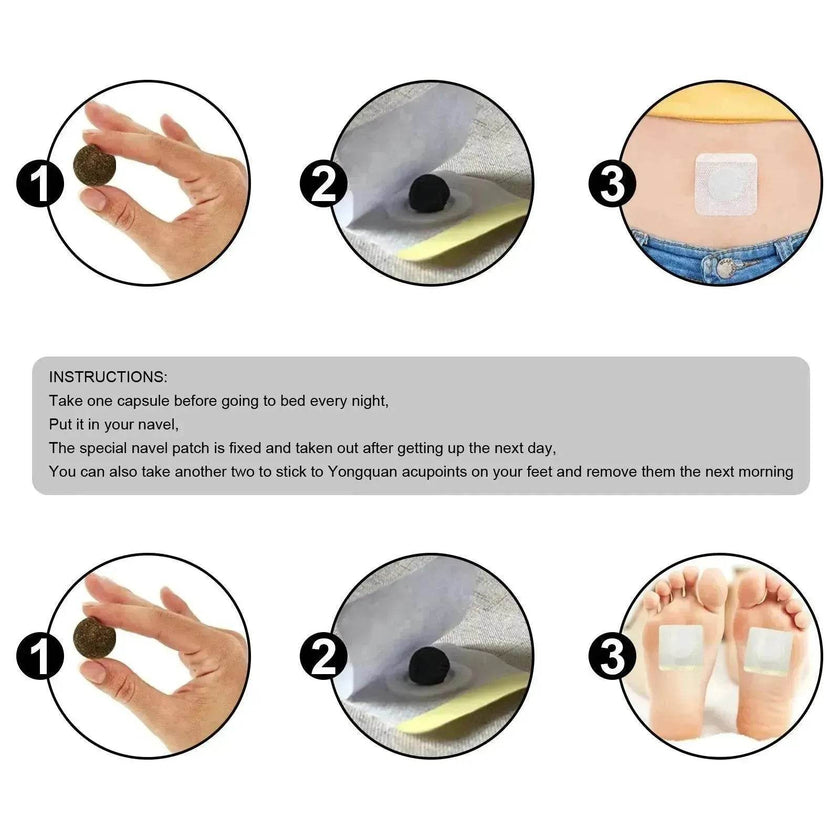 1

2

3

INSTRUCTIONS:
Take one capsule before going to bed every night,
Put it in your navel,
The special navel patch is fixed and taken out after getting up the next day,
You can also take another two to stick to Yongquan acupoints on your feet and remove them the next morning

1

2

3