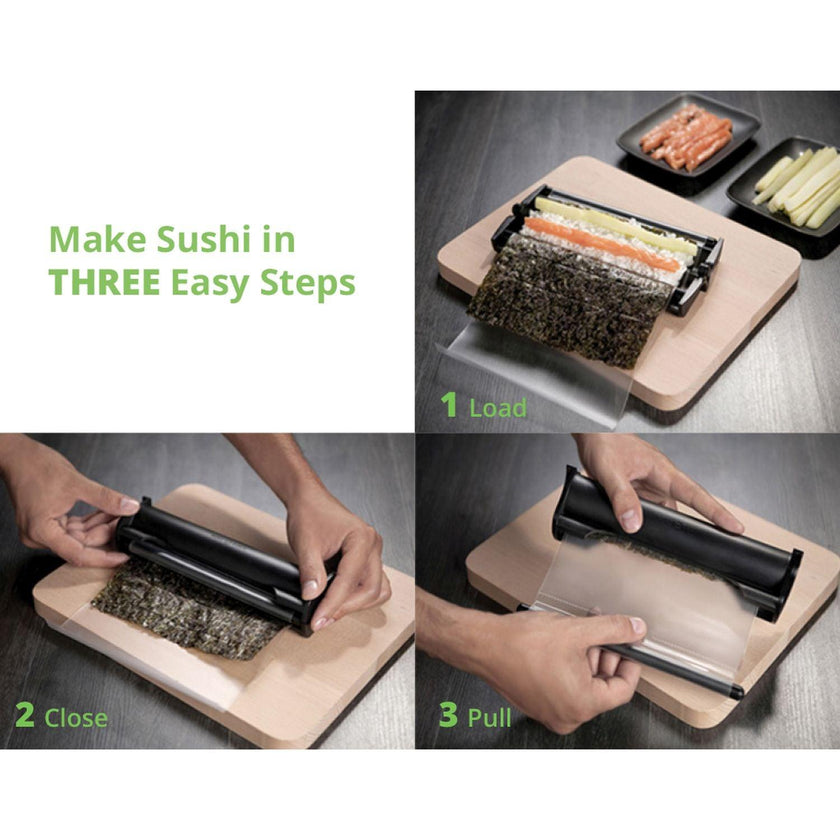 Make Sushi in THREE Easy Steps

1 Load

2 Close

3 Pull