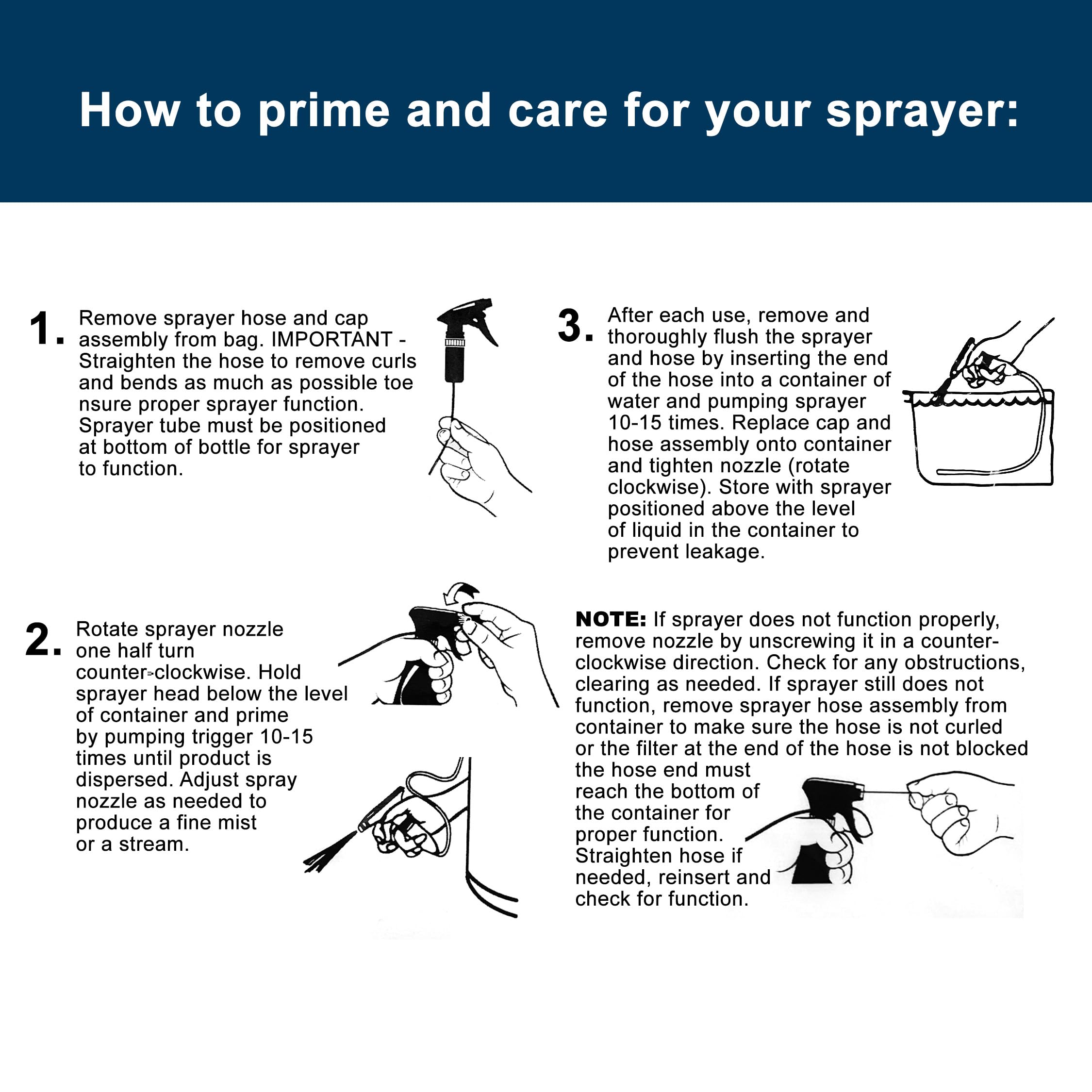 How to prime and care for your sprayer:

1. Remove sprayer hose and cap assembly from bag. IMPORTANT - Straighten the hose to remove curls and bends as much as possible toe nsure proper sprayer function. Sprayer tube must be positioned at bottom of bottle for sprayer to function.

2. Rotate sprayer nozzle one half turn counter-clockwise. Hold sprayer head below the level of container and prime by pumping trigger 10-15 times until product is dispersed. Adjust spray nozzle as needed to produce a fine mist or a stream.

3. After each use, remove and thoroughly flush the sprayer and hose by inserting the end of the hose into a container of water and pumping sprayer 10-15 times. Replace cap and hose assembly onto container and tighten nozzle (rotate clockwise). Store with sprayer positioned above the level of liquid in the container to prevent leakage.

NOTE: If sprayer does not function properly, remove nozzle by unscrewing it in a counter-clockwise direction. Check for any obstructions, clearing as needed. If sprayer still does not function, remove sprayer hose assembly from container to make sure the hose is not curled or the filter at the end of the hose is not blocked the hose end must reach the bottom of the container for proper function. Straighten hose if needed, reinsert and check for function.