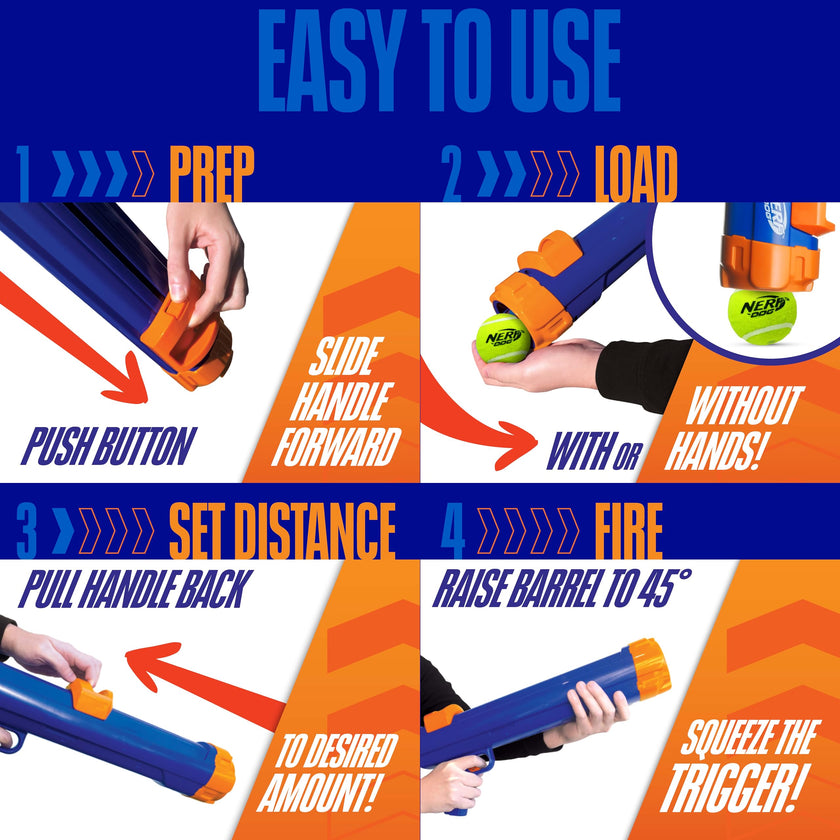 EASY TO USE

1 PREP

PUSH BUTTON

SLIDE HANDLE FORWARD

2 LOAD

NERF DOG

NERF DOG

NERF DOG

WITH OR

WITHOUT HANDS!

3 SET DISTANCE

PULL HANDLE BACK

TO DESIRED AMOUNT!

4 FIRE

RAISE BARREL TO 45°

SQUEEZE THE TRIGGER!