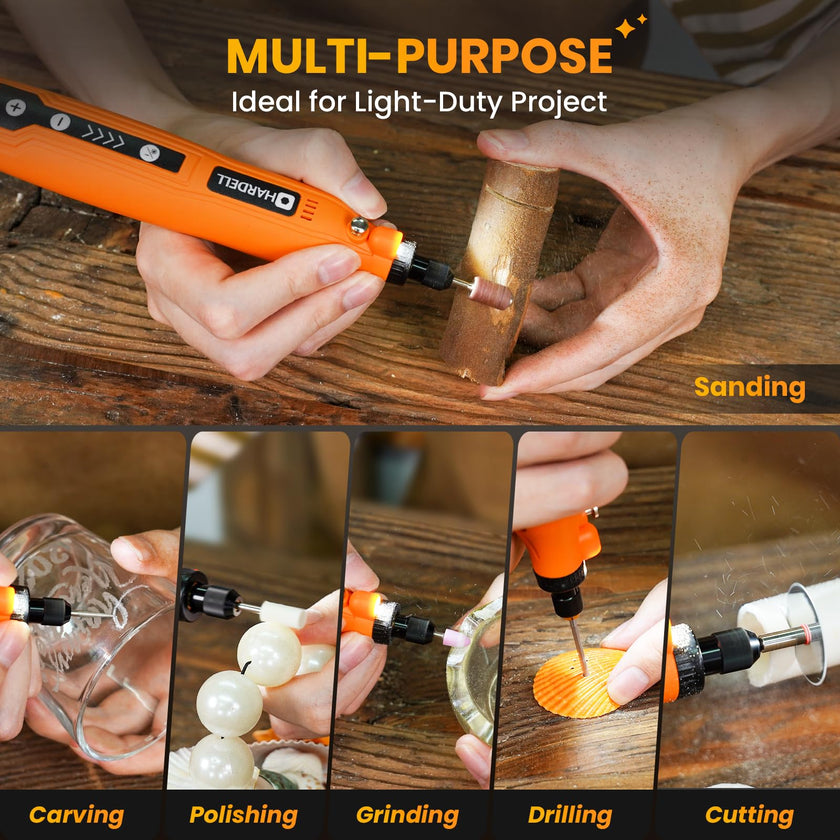 MULTI-PURPOSE
Ideal for Light-Duty Project

HARDELL

Sanding

Carving

Polishing

Grinding

Drilling

Cutting