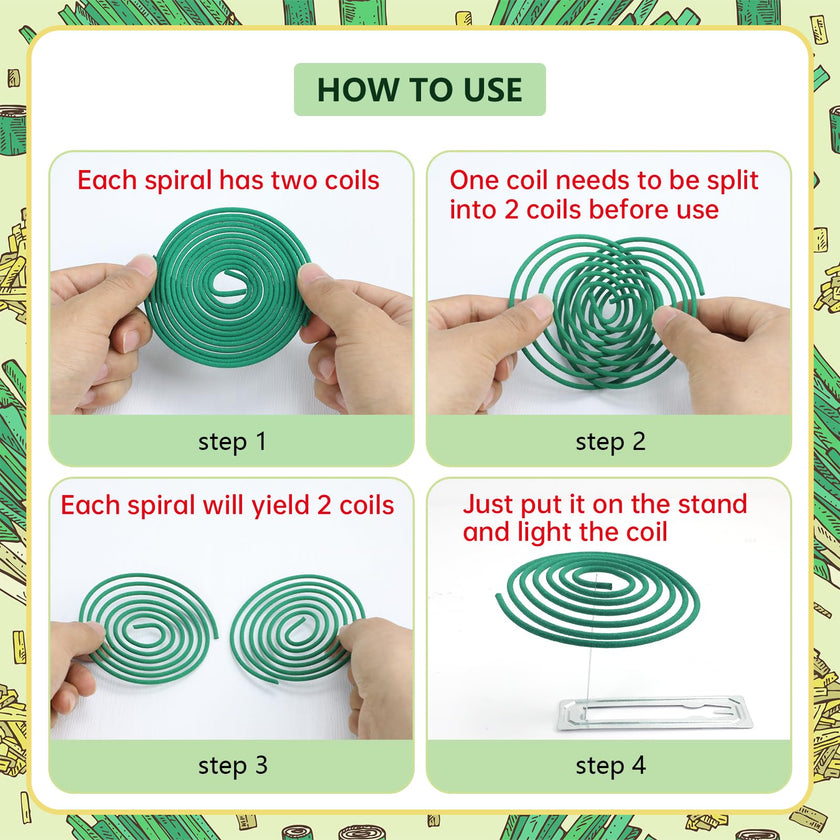 HOW TO USE

Each spiral has two coils

step 1

One coil needs to be split into 2 coils before use

step 2

Each spiral will yield 2 coils

step 3

Just put it on the stand and light the coil

step 4