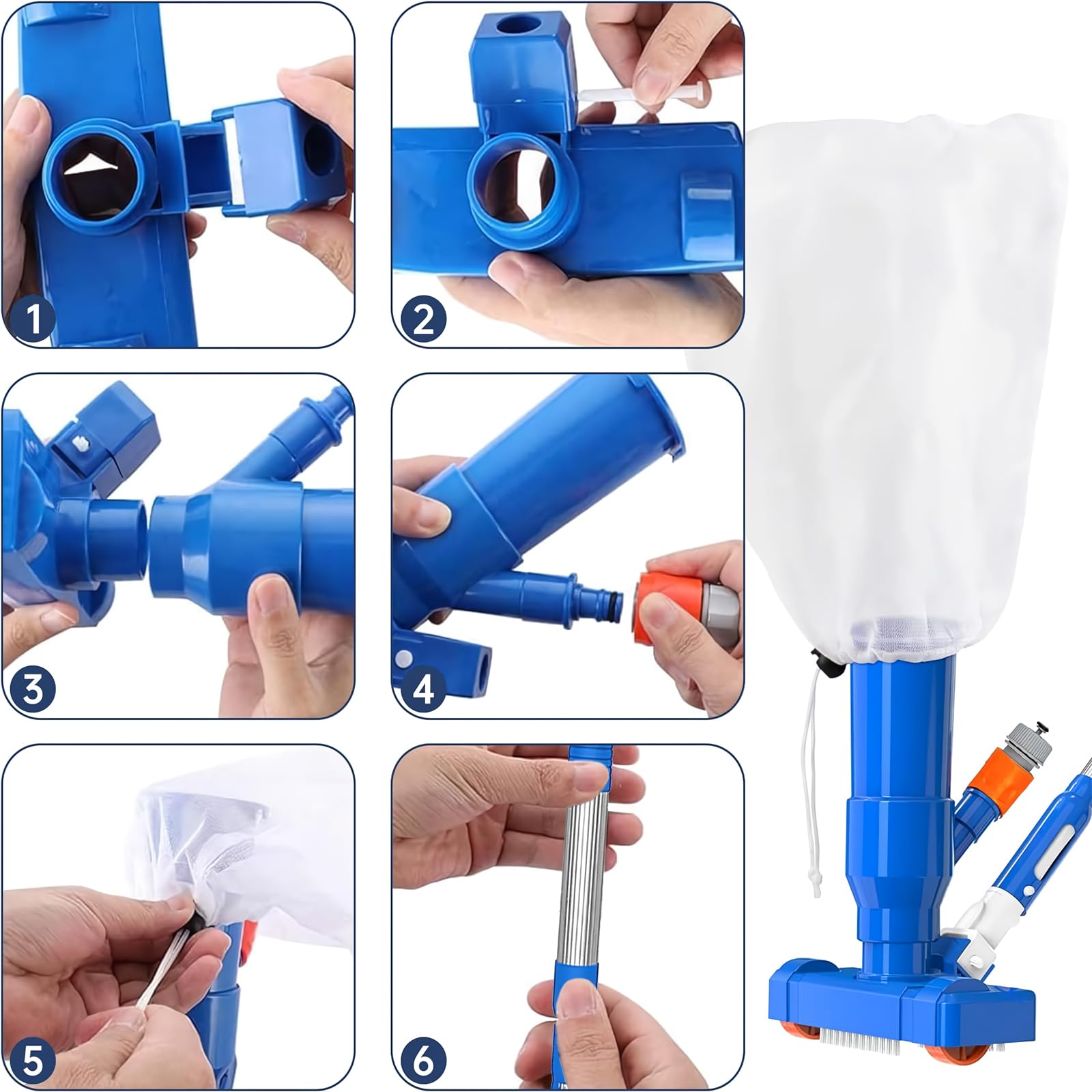 1

2

3

4

5

6