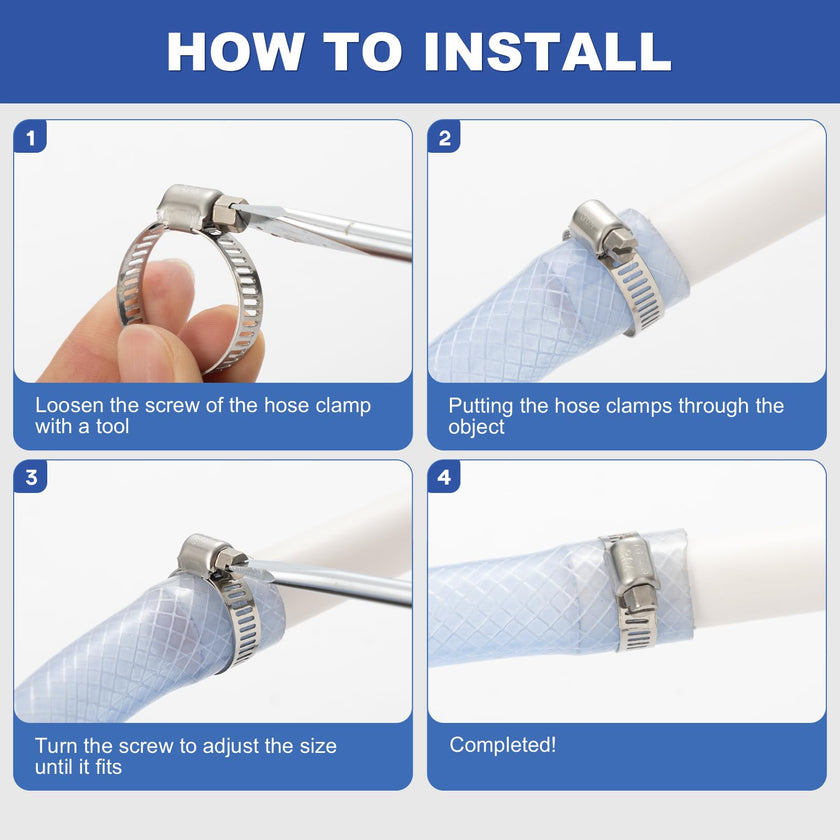 HOW TO INSTALL

1

Loosen the screw of the hose clamp with a tool

2

Putting the hose clamps through the object

3

Turn the screw to adjust the size until it fits

4

Completed!