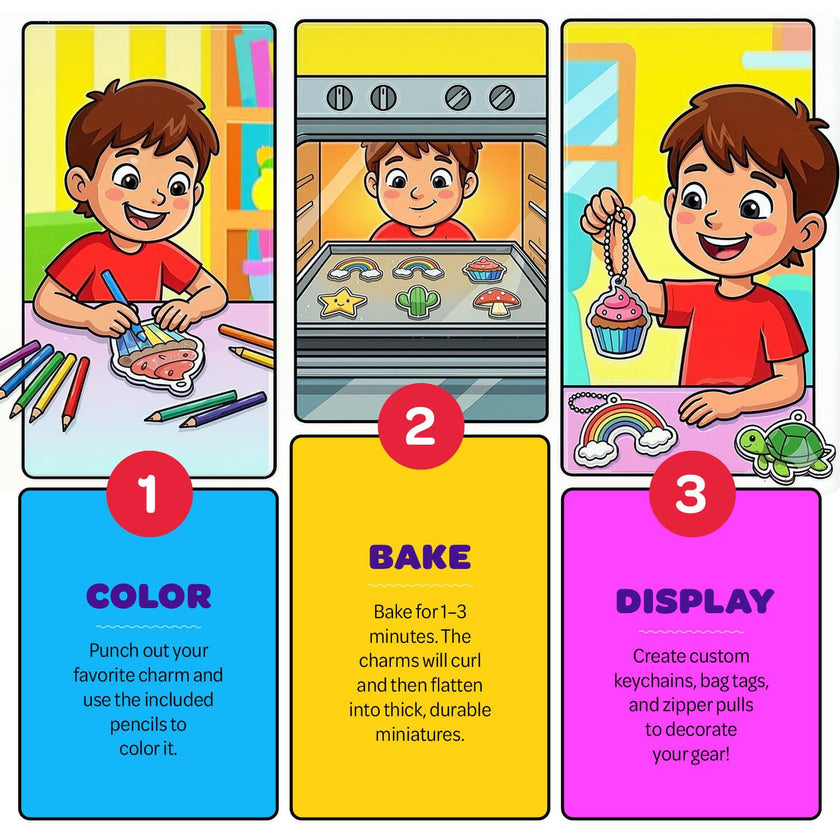 1

COLOR

Punch out your favorite charm and use the included pencils to color it.

2

BAKE

Bake for 1–3 minutes. The charms will curl and then flatten into thick, durable miniatures.

3

DISPLAY

Create custom keychains, bag tags, and zipper pulls to decorate your gear!