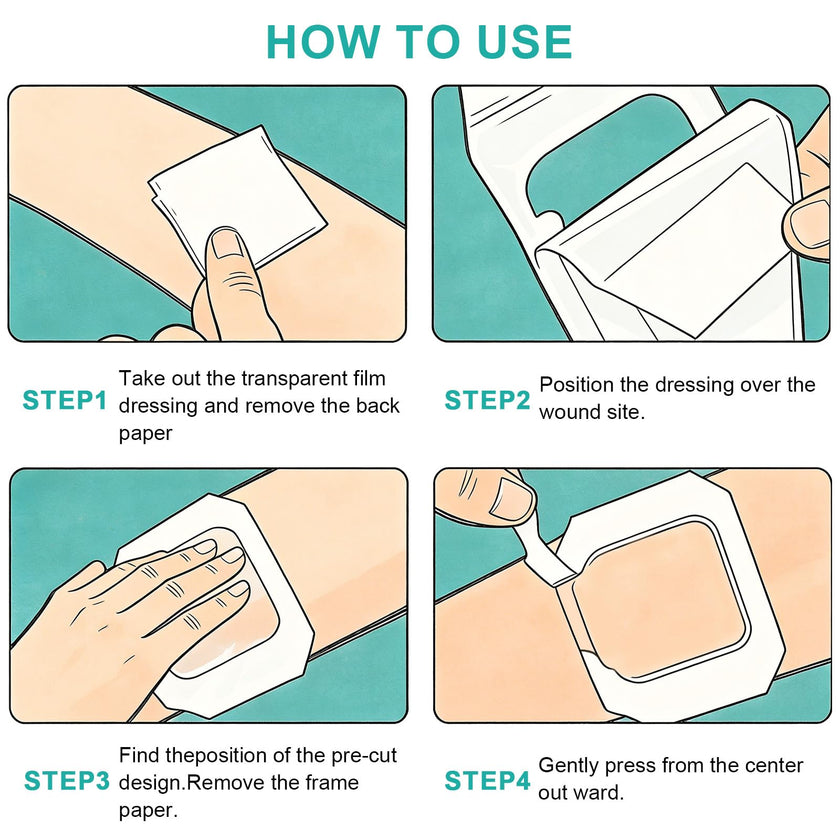 HOW TO USE

STEP1 Take out the transparent film dressing and remove the back paper

STEP2 Position the dressing over the wound site.

STEP3 Find theposition of the pre-cut design.Remove the frame paper.

STEP4 Gently press from the center out ward.