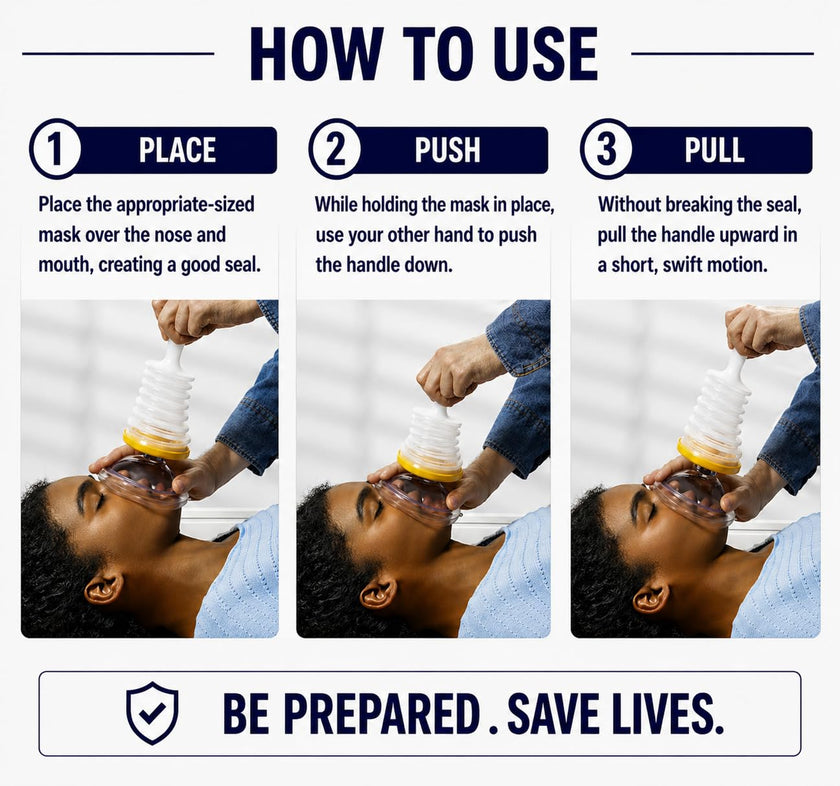 HOW TO USE

1 PLACE

Place the appropriate-sized mask over the nose and mouth, creating a good seal.

2 PUSH

While holding the mask in place, use your other hand to push the handle down.

3 PULL

Without breaking the seal, pull the handle upward in a short, swift motion.

BE PREPARED . SAVE LIVES.