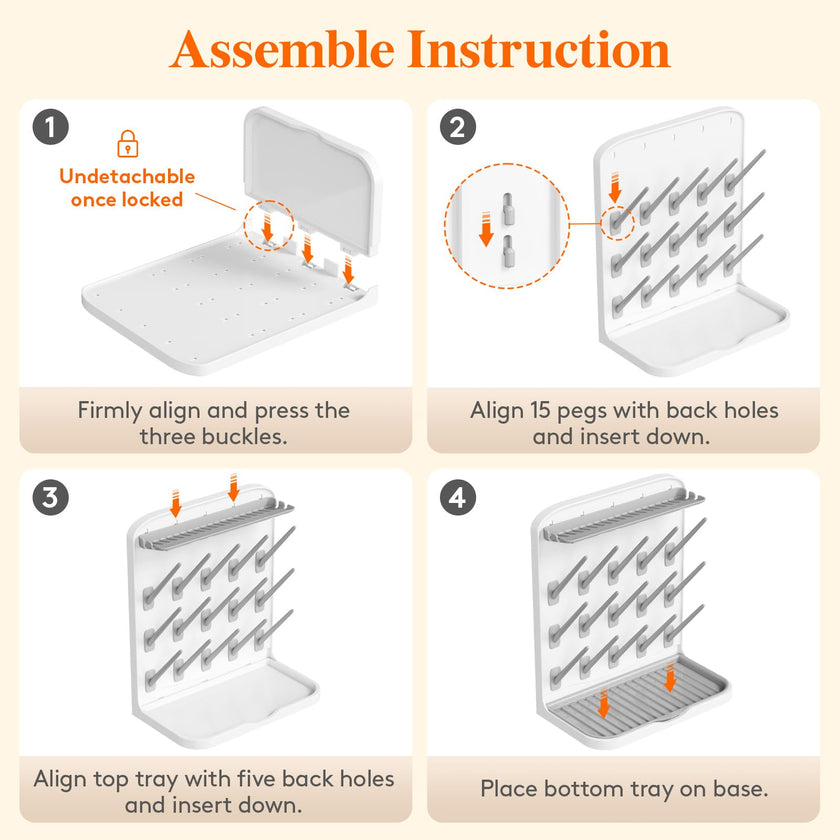 Assemble Instruction

1

Undetachable once locked

Firmly align and press the three buckles.

2

Align 15 pegs with back holes and insert down.

3

Align top tray with five back holes and insert down.

4

Place bottom tray on base.