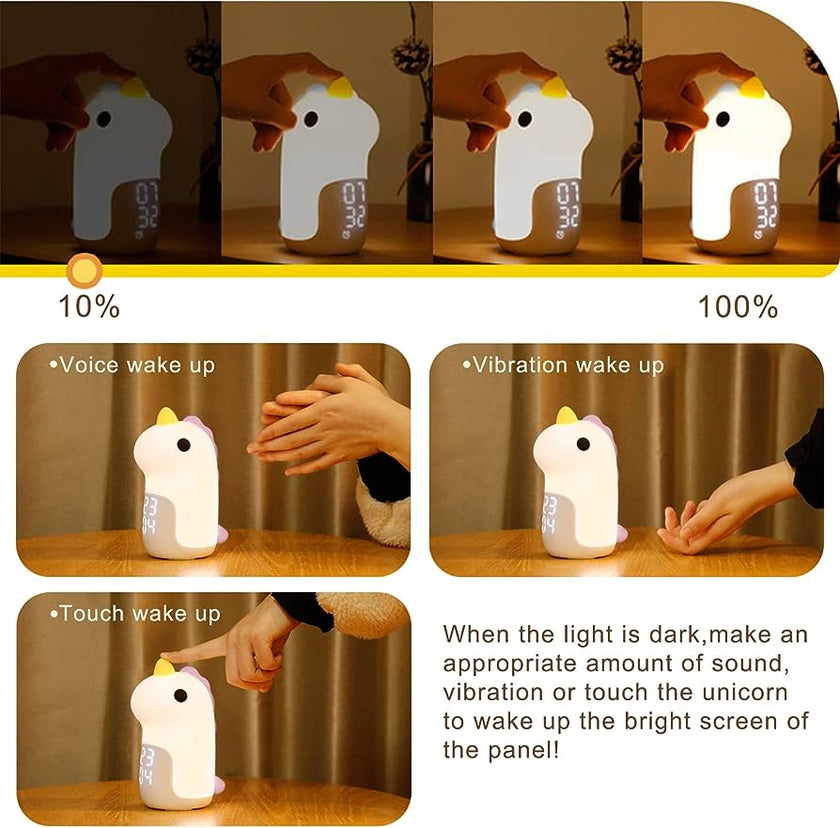 07
32

07
32

07
32

07
32

10%

100%

•Voice wake up

23
44

•Vibration wake up

23
44

•Touch wake up

23
44

When the light is dark,make an appropriate amount of sound, vibration or touch the unicorn to wake up the bright screen of the panel!