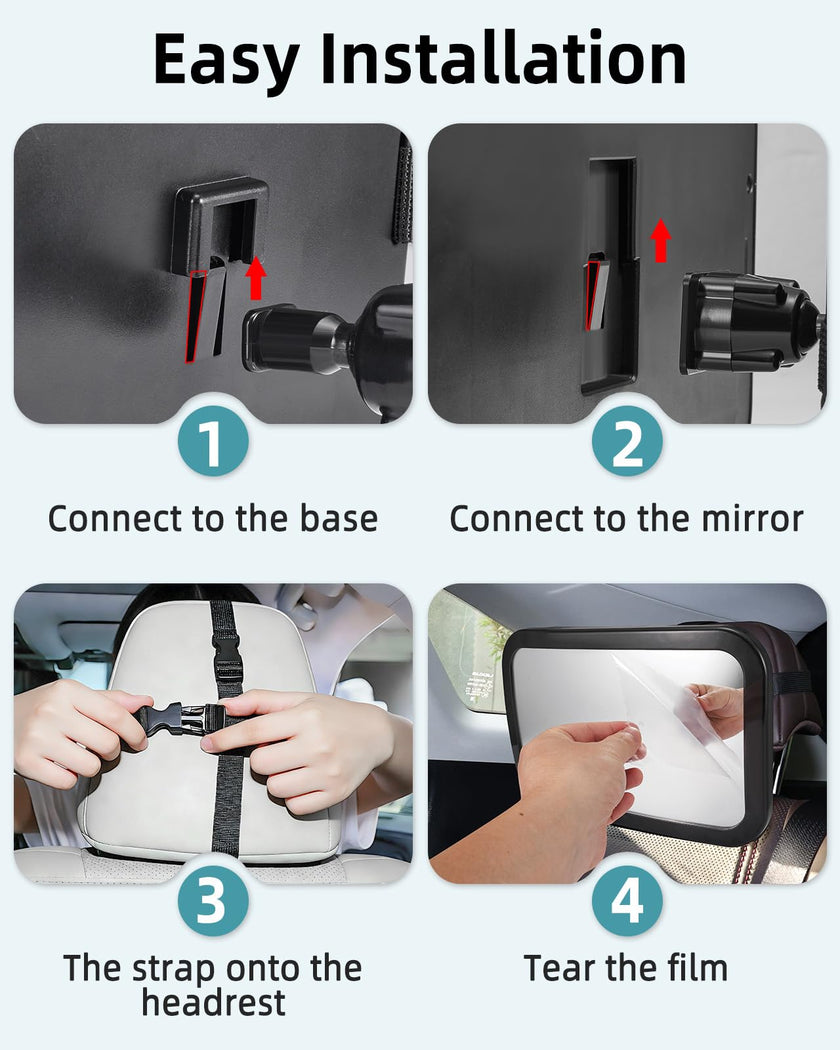 Easy Installation

1

Connect to the base

2

Connect to the mirror

3

The strap onto the headrest

4

Tear the film