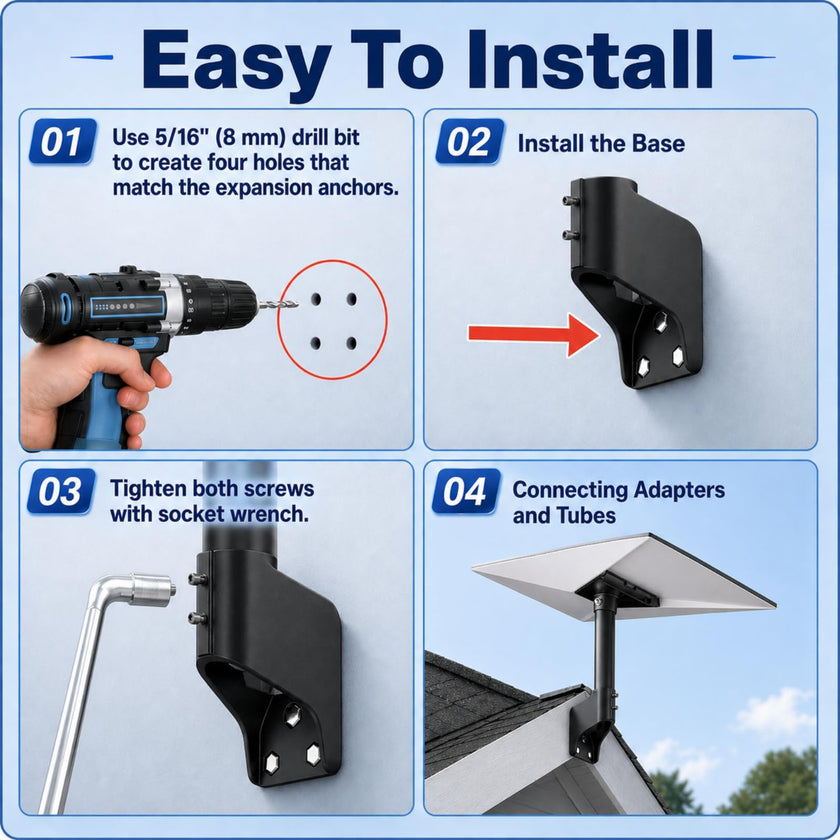 Easy To Install

01 Use 5/16" (8 mm) drill bit to create four holes that match the expansion anchors.

02 Install the Base

03 Tighten both screws with socket wrench.

04 Connecting Adapters and Tubes