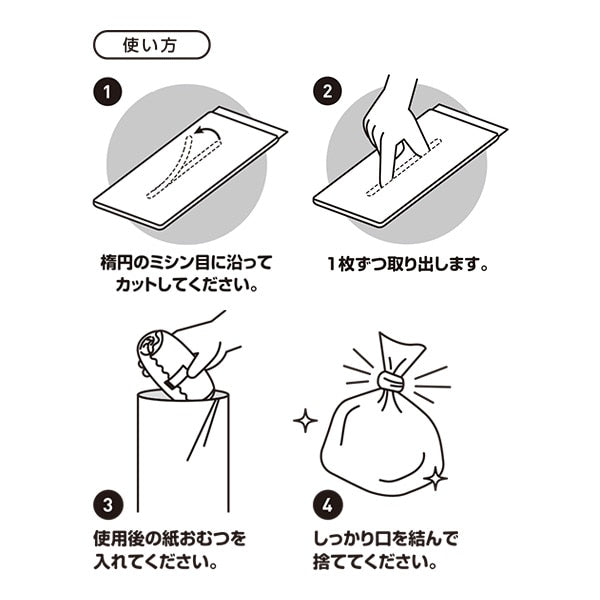 使い方

1

楕円のミシン目に沿ってカットしてください。

2

1枚ずつ取り出します。

3

使用後の紙おむつを入れてください。

4

しっかり口を結んで捨ててください。