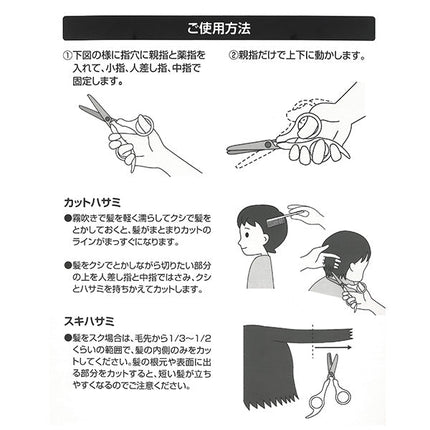 ご使用方法

①下図の様に指穴に親指と薬指を入れて、小指、人差し指、中指で固定します。

②親指だけで上下に動かします。

カットハサミ

●霧吹きで髪を軽く濡らしてクシで髪をとかしておくと、髪がまとまりカットのラインがまっすぐになります。

●髪をクシでとかしながら切りたい部分の上を人差し指と中指ではさみ、クシとハサミを持ちかえてカットします。

スキハサミ

●髪をスク場合は、毛先から1/3～1/2くらいの範囲で、髪の内側のみをカットしてください。髪の根元や表面に出る部分をカットすると、短い髪が立ちやすくなるのでご注意ください。