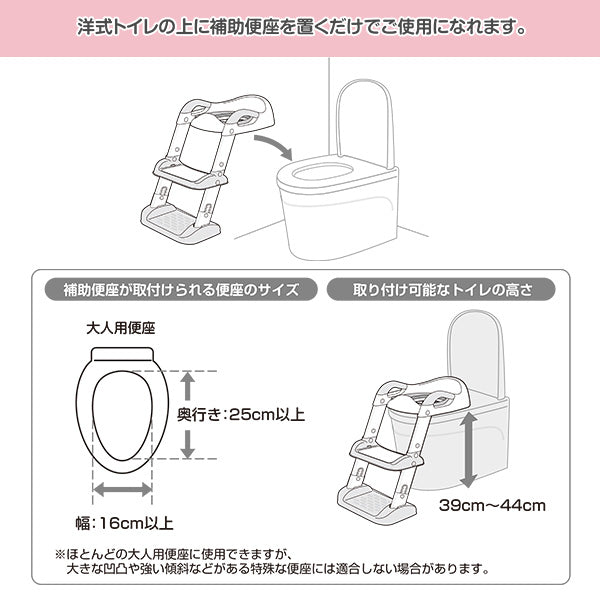 洋式トイレの上に補助便座を置くだけでご使用になれます。

補助便座が取付けられる便座のサイズ

大人用便座

奥行き:25cm以上

幅:16cm以上

取り付け可能なトイレの高さ

39cm～44cm

※ほとんどの大人用便座に使用できますが、大きな凹凸や強い傾斜などがある特殊な便座には適合しない場合があります。