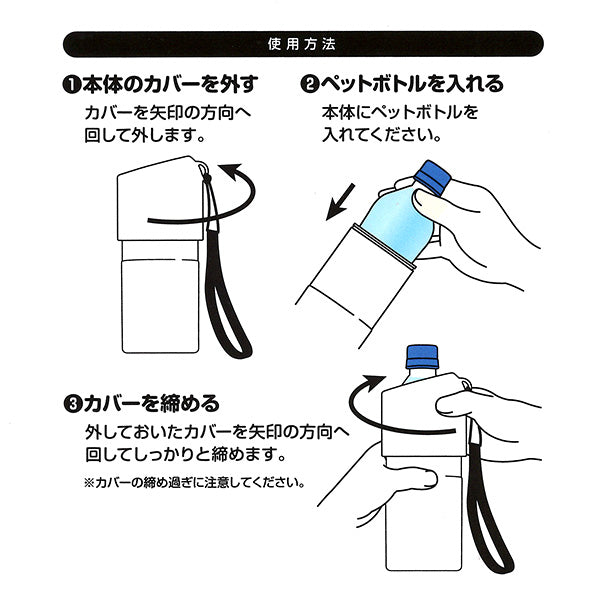 使用方法

❶本体のカバーを外す
カバーを矢印の方向へ回して外します。

❷ペットボトルを入れる
本体にペットボトルを入れてください。

❸カバーを締める
外しておいたカバーを矢印の方向へ回してしっかりと締めます。
※カバーの締め過ぎに注意してください。