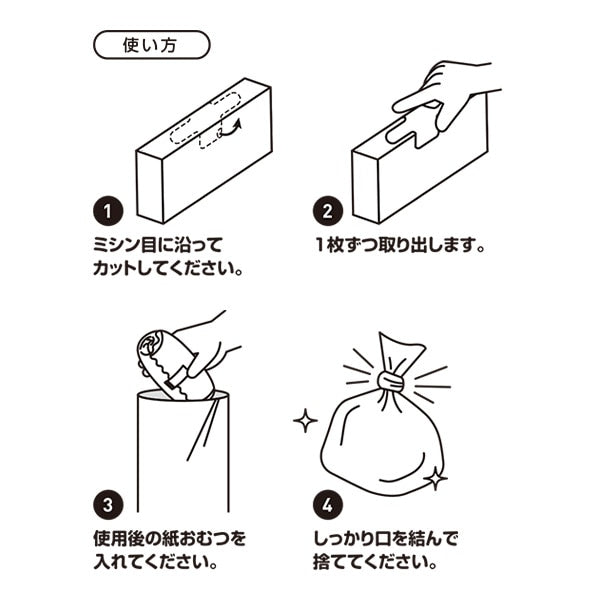 使い方

1
ミシン目に沿って
カットしてください。

2
1枚ずつ取り出します。

3
使用後の紙おむつを
入れてください。

4
しっかり口を結んで
捨ててください。