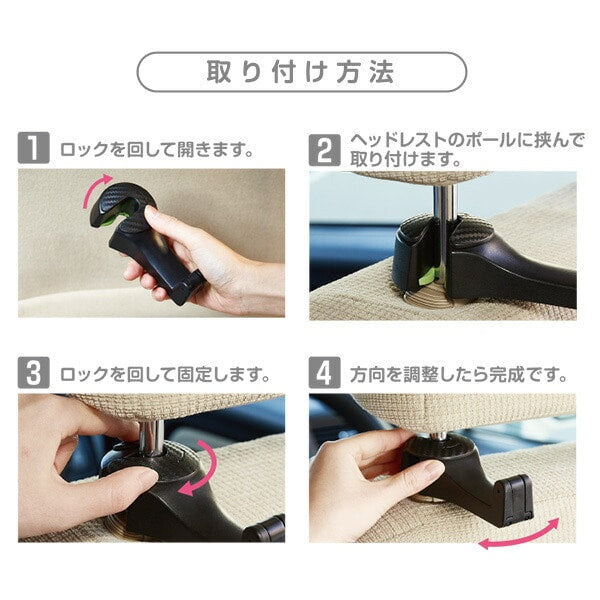 取り付け方法

1 ロックを回して開きます。

2 ヘッドレストのポールに挟んで取り付けます。

3 ロックを回して固定します。

4 方向を調整したら完成です。