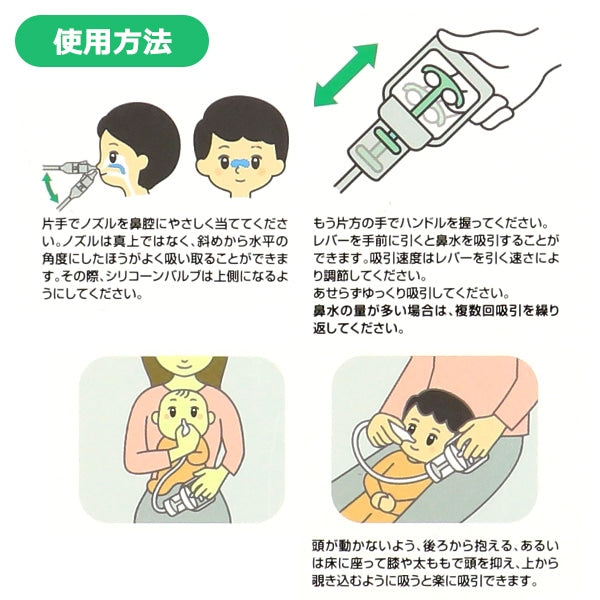 使用方法

片手でノズルを鼻腔にやさしく当ててください。ノズルは真上ではなく、斜めから水平の角度にしたほうがよく吸い取ることができます。その際、シリコーンバルブは上側になるようにしてください。

もう片方の手でハンドルを握ってください。レバーを手前に引くと鼻水を吸引することができます。吸引速度はレバーを引く速さにより調節してください。
あせらずゆっくり吸引してください。
鼻水の量が多い場合は、複数回吸引を繰り返してください。

頭が動かないよう、後ろから抱える、あるいは床に座って膝や太ももで頭を抑え、上から覗き込むように吸うと楽に吸引できます。