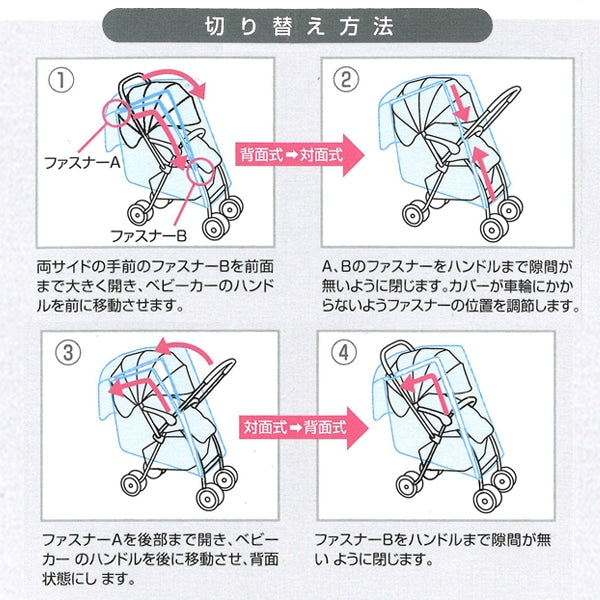 切り替え方法

①

ファスナーA

ファスナーB

背面式➡対面式

②

両サイドの手前のファスナーBを前面まで大きく開き、ベビーカーのハンドルを前に移動させます。

A、Bのファスナーをハンドルまで隙間が無いように閉じます。カバーが車輪にかからないようファスナーの位置を調節します。

③

対面式➡背面式

④

ファスナーAを後部まで開き、ベビーカー のハンドルを後に移動させ、背面状態にし ます。

ファスナーBをハンドルまで隙間が無い ように閉じます。