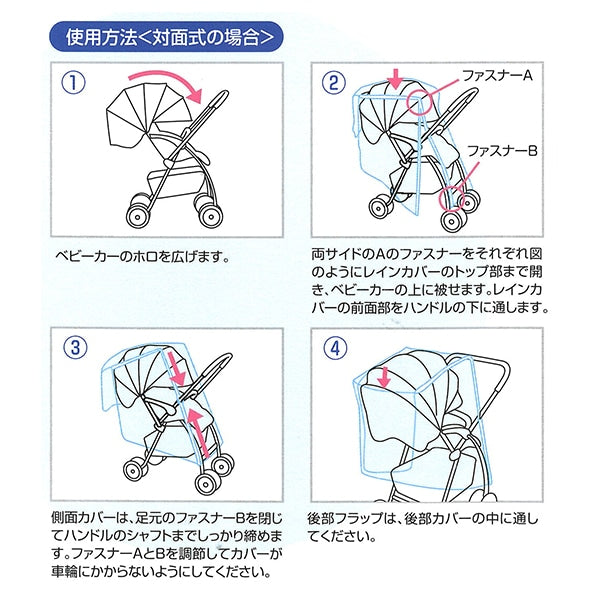 使用方法＜対面式の場合＞

①

ベビーカーのホロを広げます。

②

ファスナーA

ファスナーB

両サイドのAのファスナーをそれぞれ図のようにレインカバーのトップ部まで開き、ベビーカーの上に被せます。レインカバーの前面部をハンドルの下に通します。

③

側面カバーは、足元のファスナーBを閉じてハンドルのシャフトまでしっかり締めます。ファスナーAとBを調節してカバーが車輪にかからないようにしてください。

④

後部フラップは、後部カバーの中に通してください。