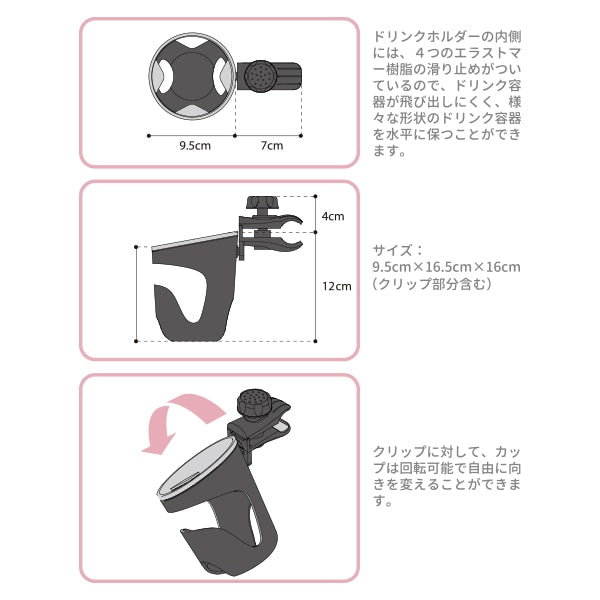 9.5cm 7cm

ドリンクホルダーの内側には、４つのエラストマー樹脂の滑り止めがついているので、ドリンク容器が飛び出しにくく、様々な形状のドリンク容器を水平に保つことができます。

4cm

12cm

サイズ：
9.5cm×16.5cm×16cm
（クリップ部分含む）

クリップに対して、カップは回転可能で自由に向きを変えることができます。