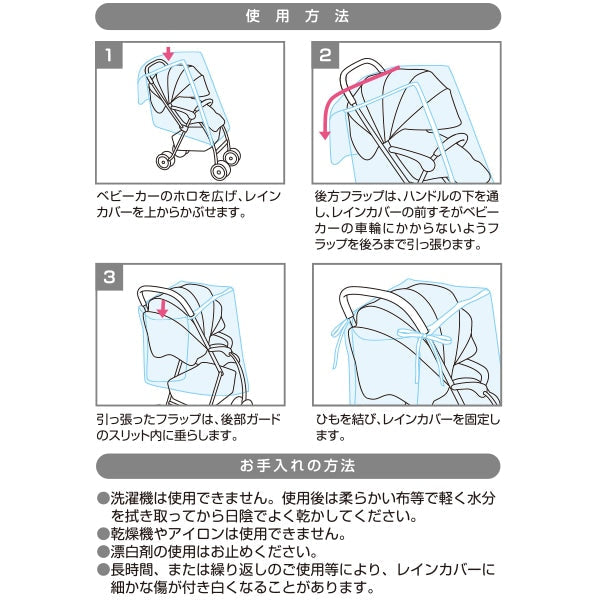 使用方法

1

ベビーカーのホロを広げ、レインカバーを上からかぶせます。

2

後方フラップは、ハンドルの下を通し、レインカバーの前すそがベビーカーの車輪にかからないようフラップを後ろまで引っ張ります。

3

引っ張ったフラップは、後部ガードのスリット内に垂らします。

ひもを結び、レインカバーを固定します。

お手入れの方法

●洗濯機は使用できません。使用後は柔らかい布等で軽く水分を拭き取ってから日陰でよく乾かしてください。
●乾燥機やアイロンは使用できません。
●漂白剤の使用はお止めください。
●長時間、または繰り返しのご使用等により、レインカバーに細かな傷が付き白くなることがあります。