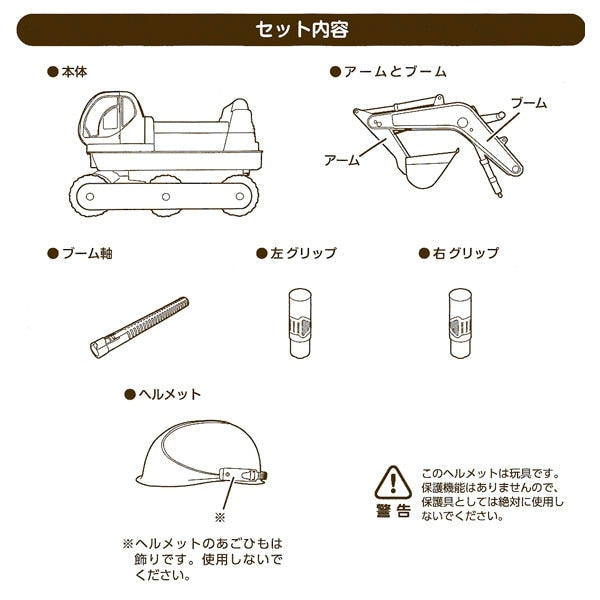 セット内容

●本体

●アームとブーム

ブーム

アーム

●ブーム軸

●左グリップ

●右グリップ

●ヘルメット

※

※ヘルメットのあごひもは飾りです。使用しないでください。

警告

このヘルメットは玩具です。保護機能はありませんので、保護具としては絶対に使用しないでください。